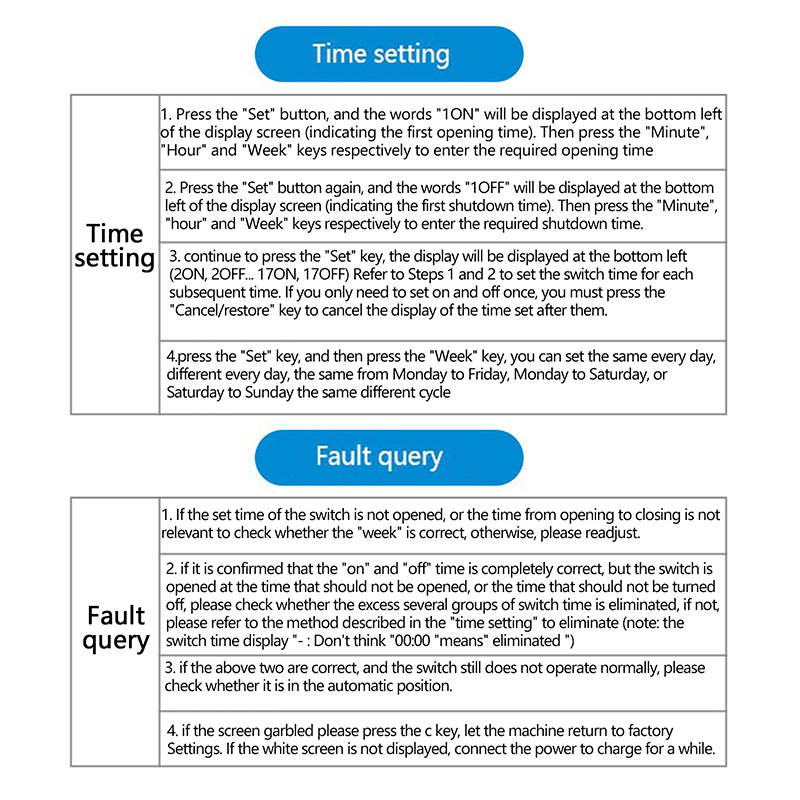 Time setting

| Time setting | 1. Press the "Set" button, and the words "1ON" will be displayed at the bottom left of the display screen (indicating the first opening time). Then press the "Minute", "Hour" and "Week" keys respectively to enter the required opening time |
|---|---|
| | 2. Press the "Set" button again, and the words "1OFF" will be displayed at the bottom left of the display screen (indicating the first shutdown time). Then press the "Minute", "hour" and "Week" keys respectively to enter the required shutdown time. |
| | 3. continue to press the "Set" key, the display will be displayed at the bottom left (2ON, 2OFF... 17ON, 17OFF) Refer to Steps 1 and 2 to set the switch time for each subsequent time. If you only need to set on and off once, you must press the "Cancel/restore" key to cancel the display of the time set after them. |
| | 4.press the "Set" key, and then press the "Week" key, you can set the same every day, different every day, the same from Monday to Friday, Monday to Saturday, or Saturday to Sunday the same different cycle |

Fault query

| Fault query | 1. If the set time of the switch is not opened, or the time from opening to closing is not relevant to check whether the "week" is correct, otherwise, please readjust. |
|---|---|
| | 2. if it is confirmed that the "on" and "off" time is completely correct, but the switch is opened at the time that should not be opened, or the time that should not be turned off, please check whether the excess several groups of switch time is eliminated, if not, please refer to the method described in the "time setting" to eliminate (note: the switch time display "- : Don't think "00:00 "means" eliminated ") |
| | 3. if the above two are correct, and the switch still does not operate normally, please check whether it is in the automatic position. |
| | 4. if the screen garbled please press the c key, let the machine return to factory Settings. If the white screen is not displayed, connect the power to charge for a while. |