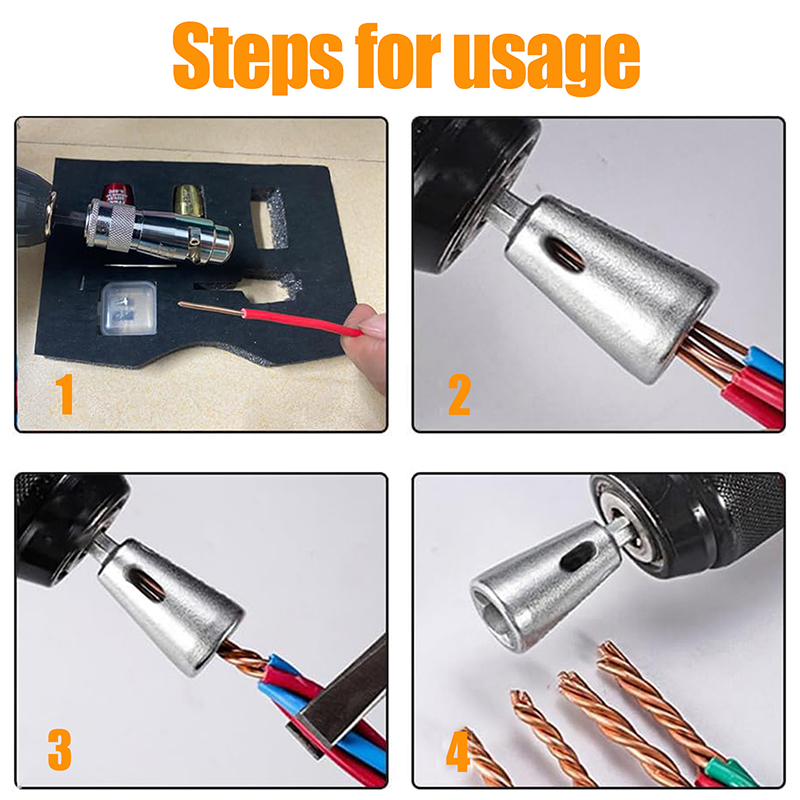 Steps for usage

1

2

3

4