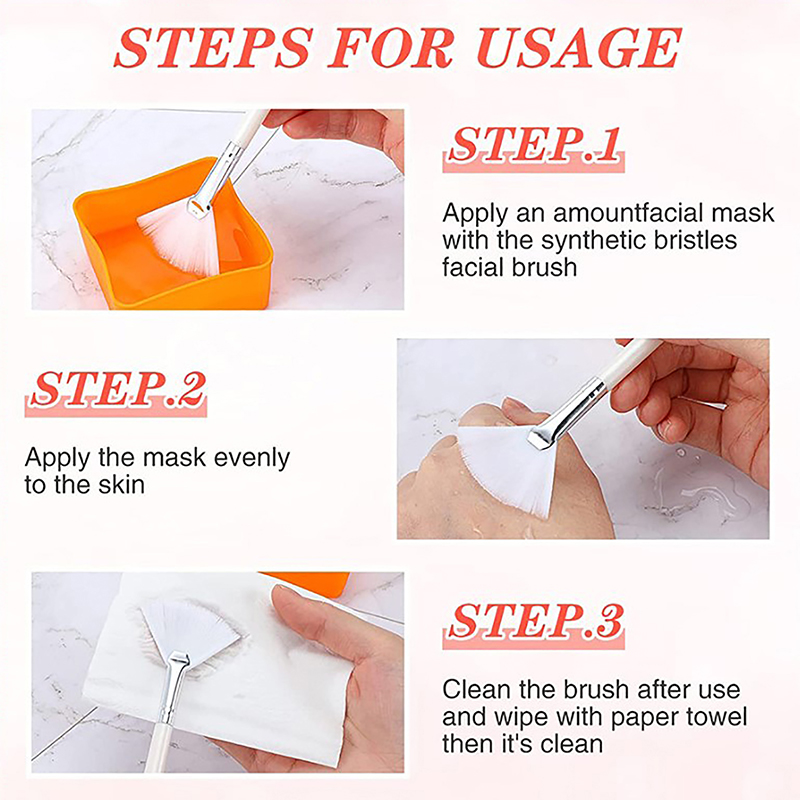 STEPS FOR USAGE

STEP.1

Apply an amountfacial mask with the synthetic bristles facial brush

STEP.2

Apply the mask evenly to the skin

STEP.3

Clean the brush after use and wipe with paper towel then it's clean