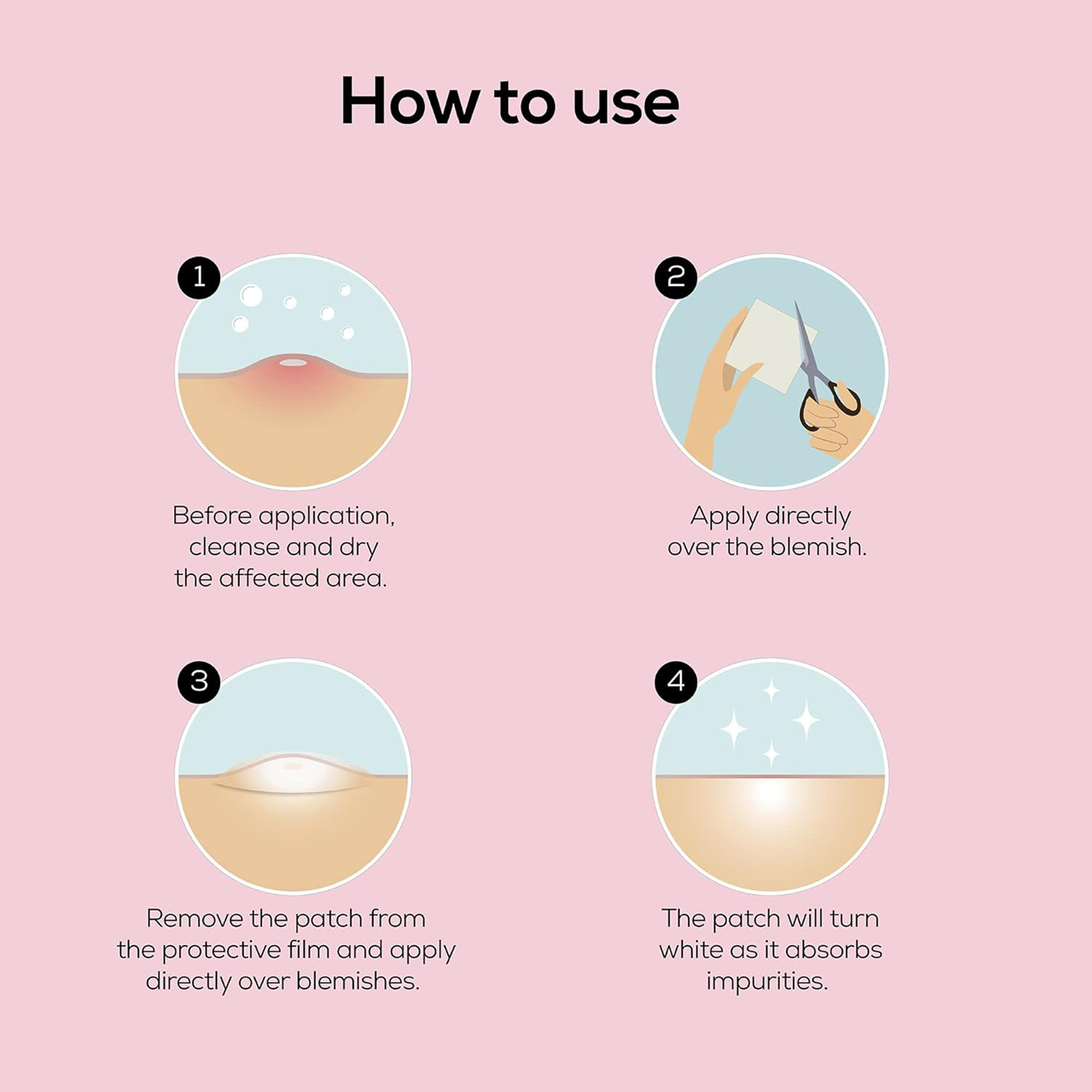 How to use

1

Before application, cleanse and dry the affected area.

2

Apply directly over the blemish.

3

Remove the patch from the protective film and apply directly over blemishes.

4

The patch will turn white as it absorbs impurities.