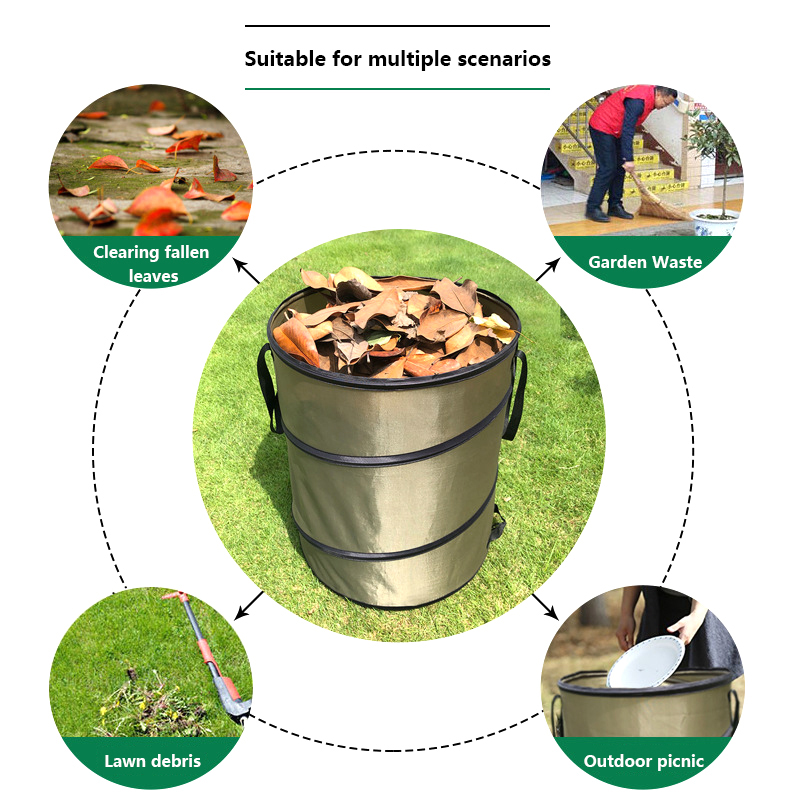 Suitable for multiple scenarios

Clearing fallen leaves

Garden Waste

Lawn debris

Outdoor picnic