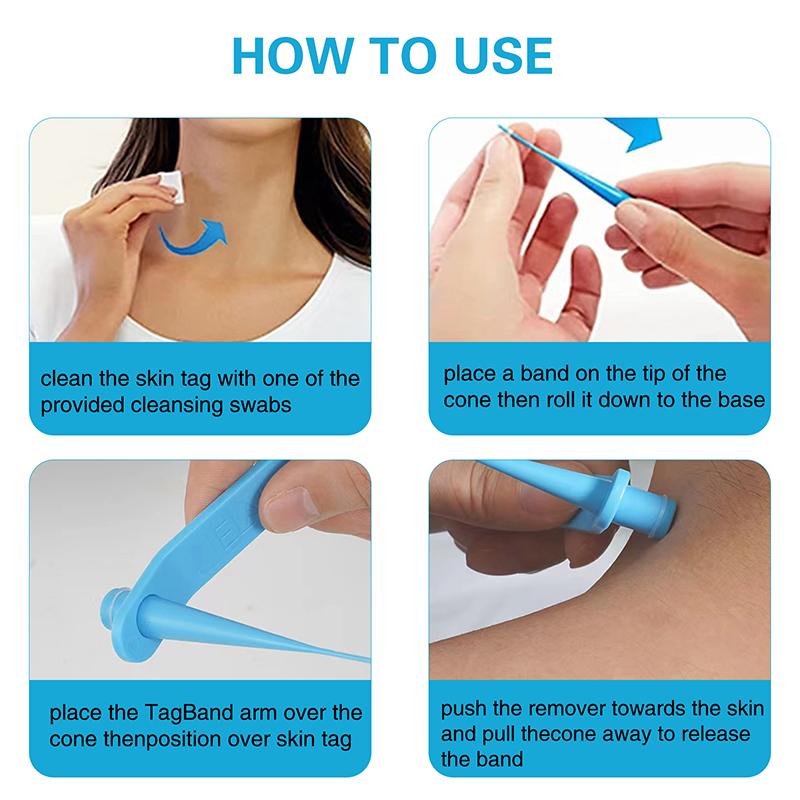 HOW TO USE

clean the skin tag with one of the provided cleansing swabs

place a band on the tip of the cone then roll it down to the base

place the TagBand arm over the cone thenposition over skin tag

push the remover towards the skin and pull thecone away to release the band