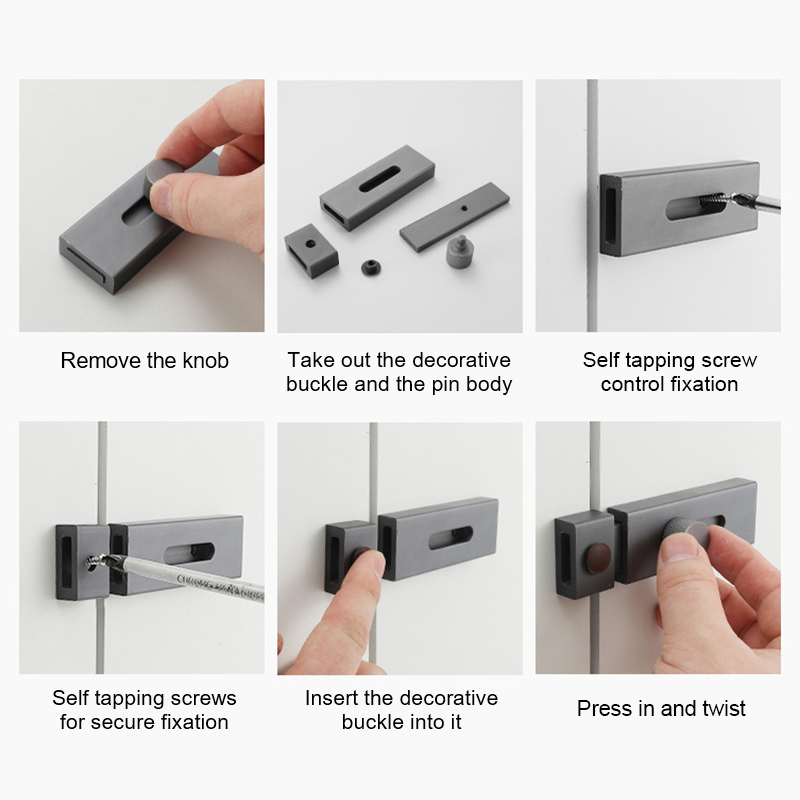 Remove the knob

Take out the decorative buckle and the pin body

Self tapping screw control fixation

Self tapping screws for secure fixation

Insert the decorative buckle into it

Press in and twist