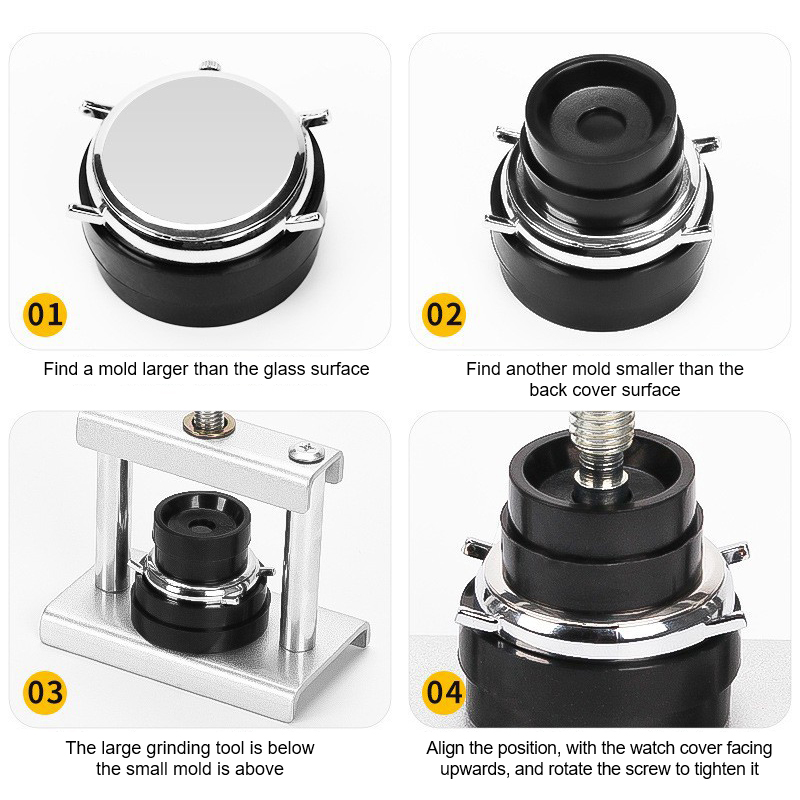 01

Find a mold larger than the glass surface

02

Find another mold smaller than the back cover surface

03

The large grinding tool is below the small mold is above

04

Align the position, with the watch cover facing upwards, and rotate the screw to tighten it