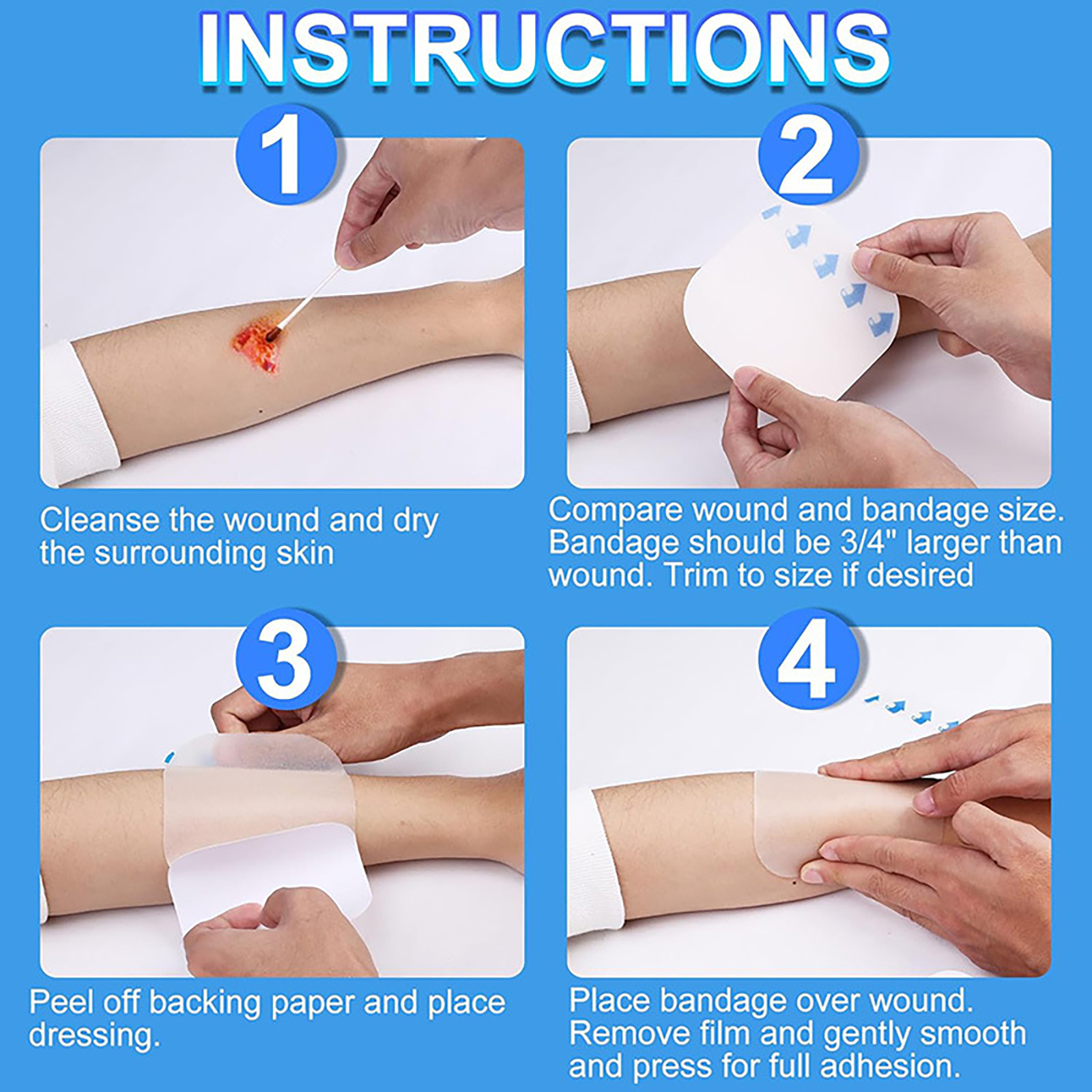 INSTRUCTIONS

1

Cleanse the wound and dry the surrounding skin

2

Compare wound and bandage size. Bandage should be 3/4" larger than wound. Trim to size if desired

3

Peel off backing paper and place dressing.

4

Place bandage over wound. Remove film and gently smooth and press for full adhesion.