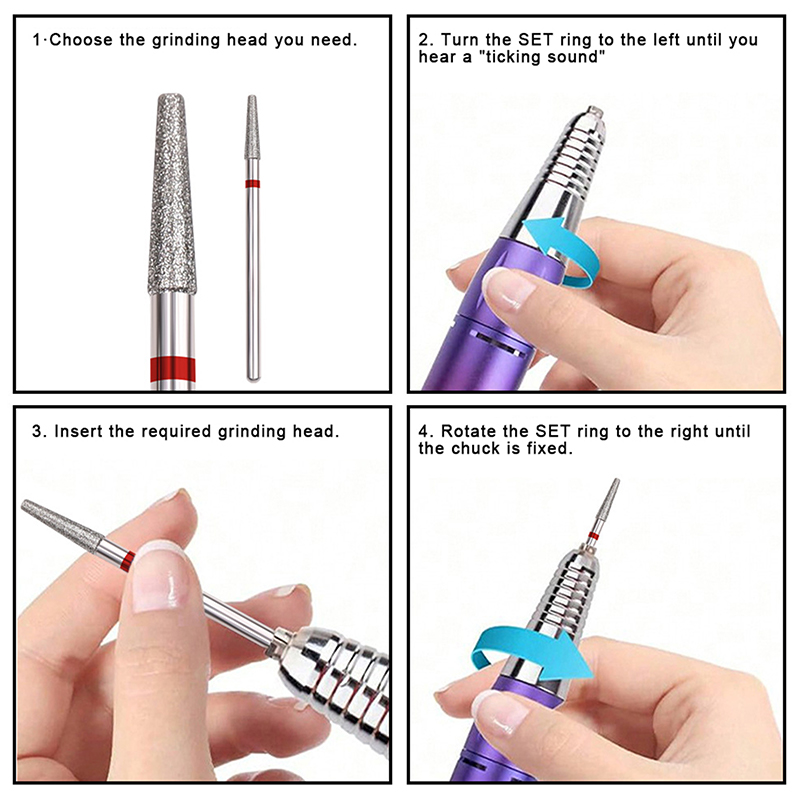 1·Choose the grinding head you need.

2. Turn the SET ring to the left until you hear a "ticking sound"

3. Insert the required grinding head.

4. Rotate the SET ring to the right until the chuck is fixed.