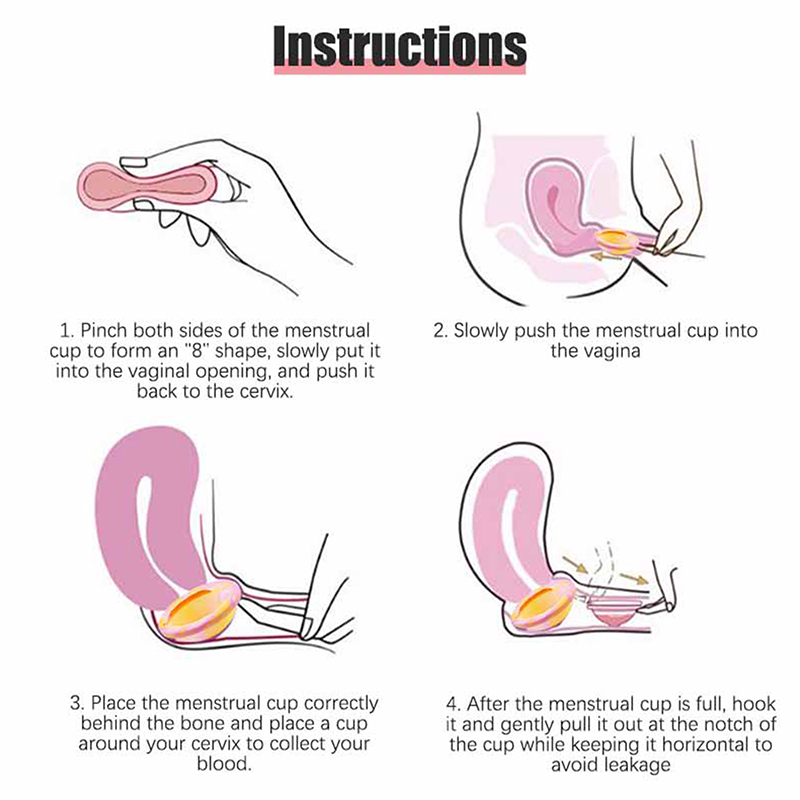 Instructions

1. Pinch both sides of the menstrual cup to form an "8" shape, slowly put it into the vaginal opening, and push it back to the cervix.

2. Slowly push the menstrual cup into the vagina

3. Place the menstrual cup correctly behind the bone and place a cup around your cervix to collect your blood.

4. After the menstrual cup is full, hook it and gently pull it out at the notch of the cup while keeping it horizontal to avoid leakage