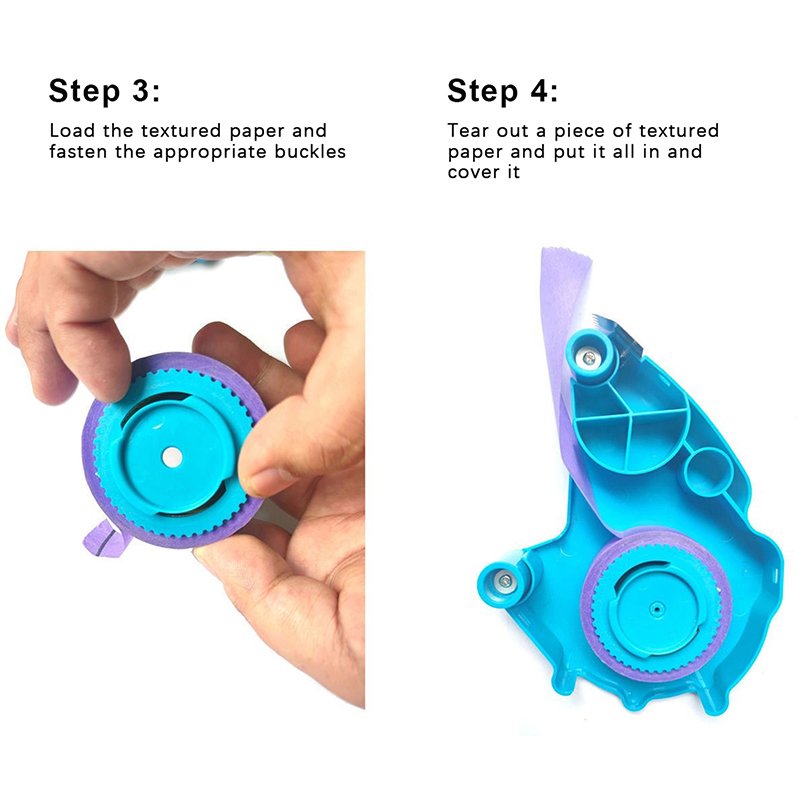 Step 3:

Load the textured paper and fasten the appropriate buckles

Step 4:

Tear out a piece of textured paper and put it all in and cover it