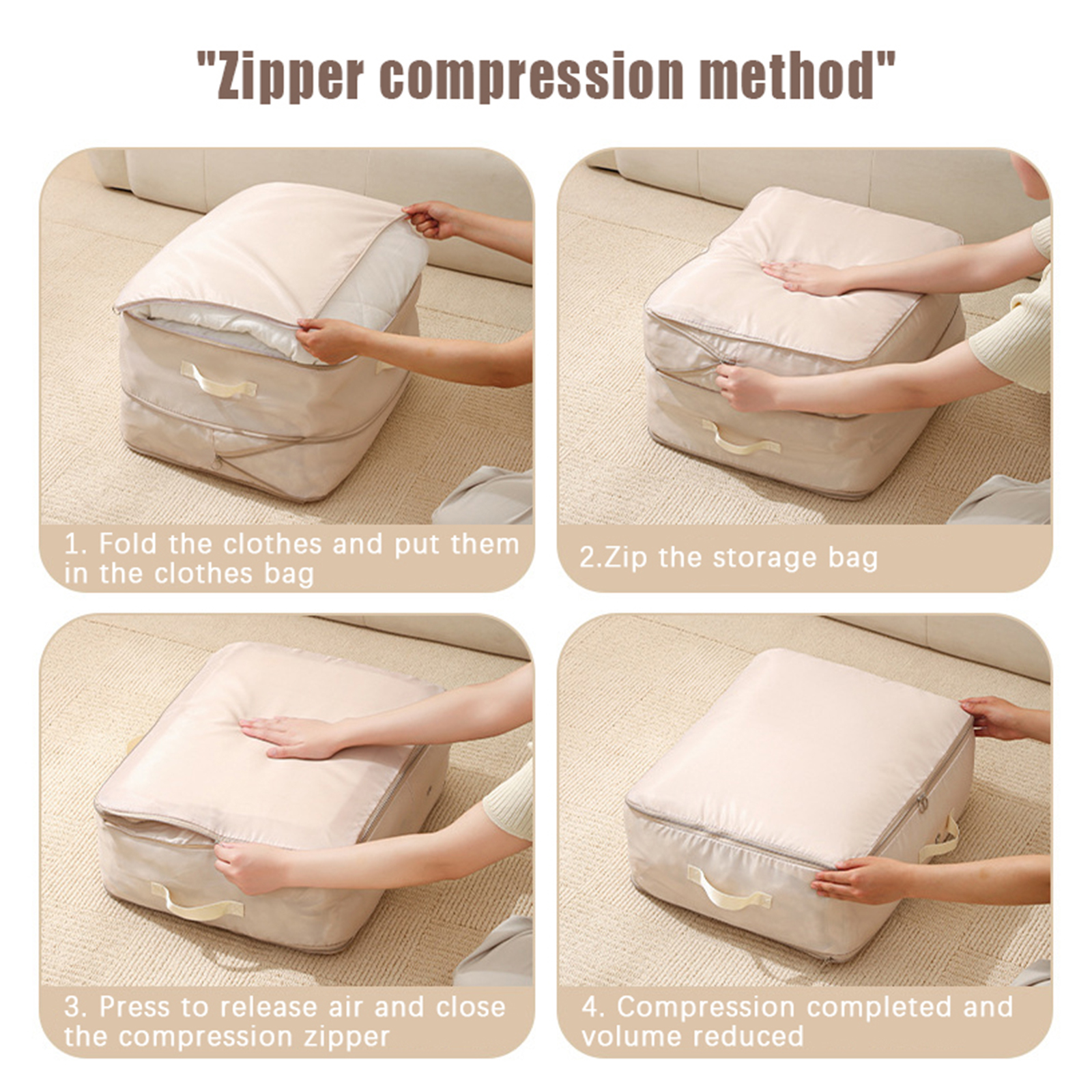 "Zipper compression method"

1. Fold the clothes and put them in the clothes bag

2.Zip the storage bag

3. Press to release air and close the compression zipper

4. Compression completed and volume reduced