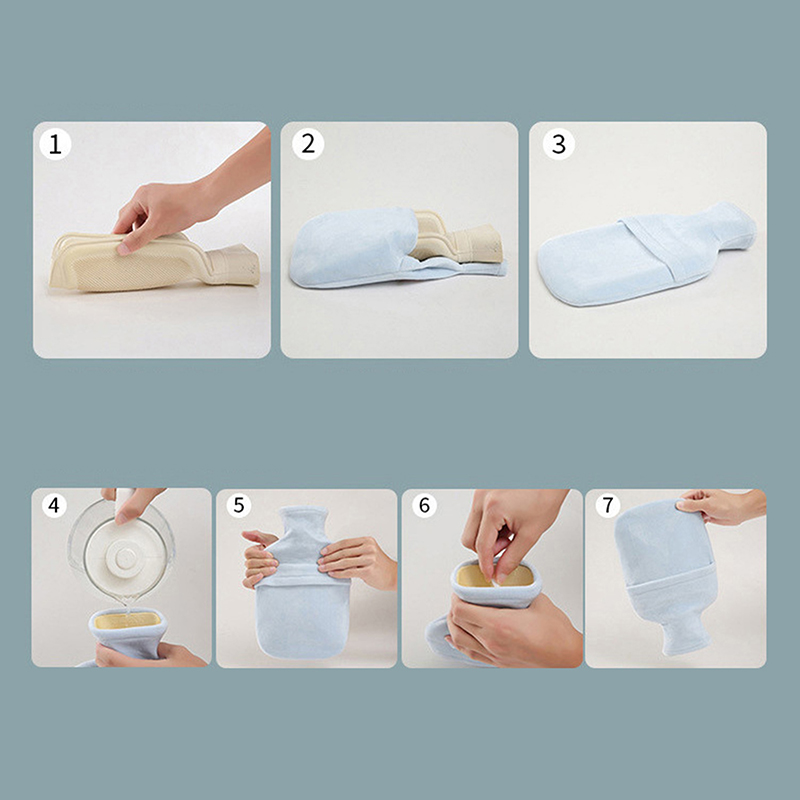 1
2
3
4
5
6
7