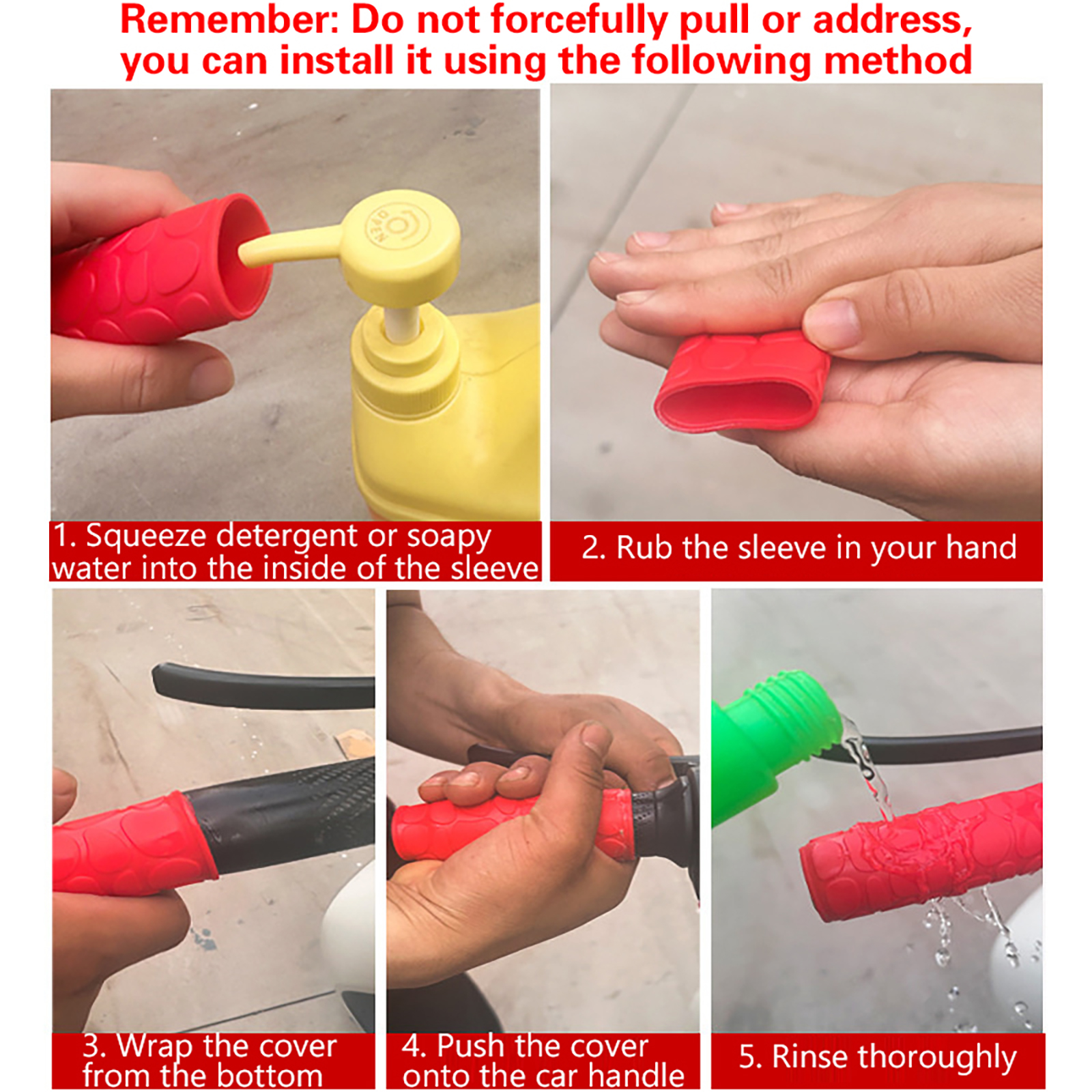 Remember: Do not forcefully pull or address, you can install it using the following method

OPEN

1. Squeeze detergent or soapy water into the inside of the sleeve

2. Rub the sleeve in your hand

3. Wrap the cover from the bottom

4. Push the cover onto the car handle

5. Rinse thoroughly