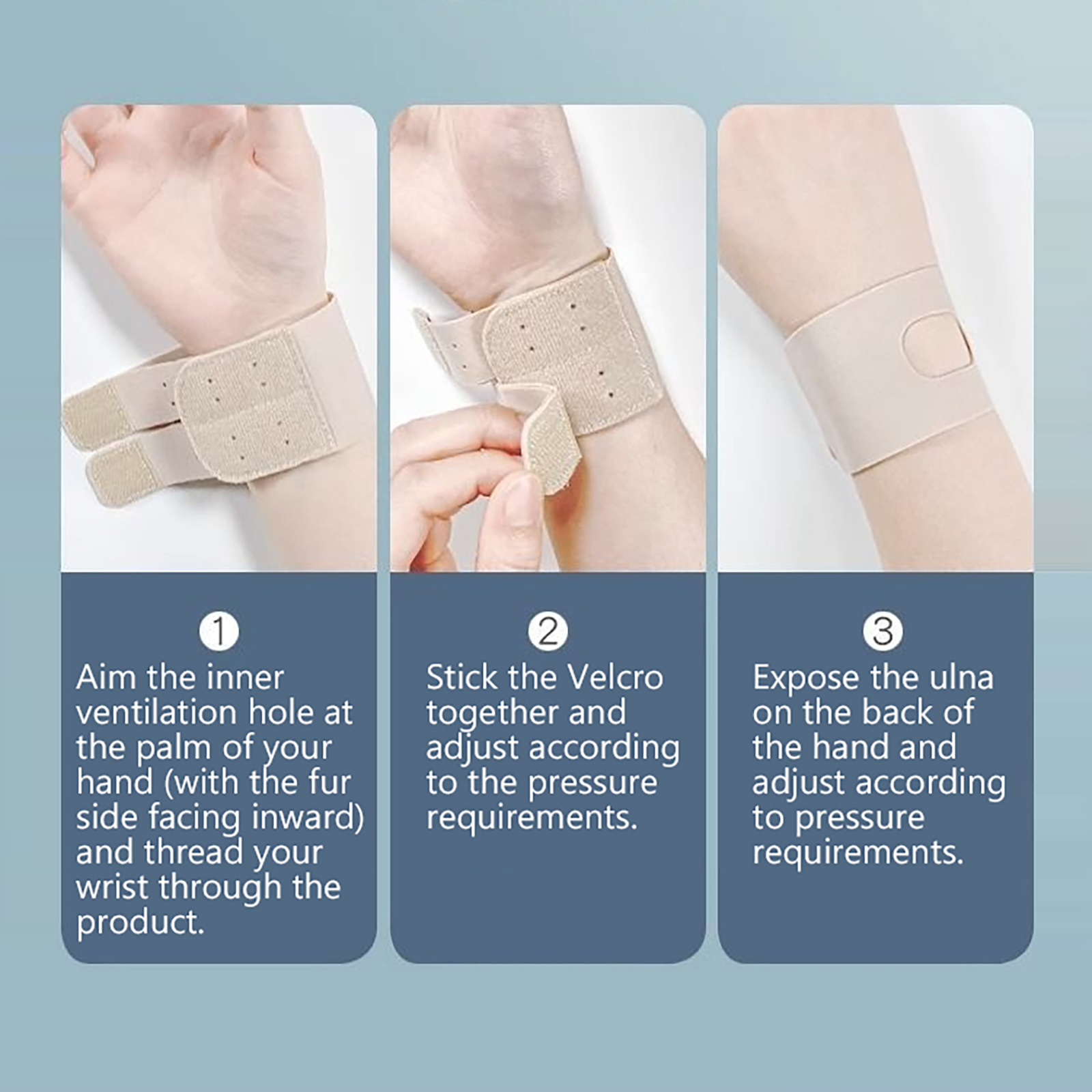 ①
Aim the inner ventilation hole at the palm of your hand (with the fur side facing inward) and thread your wrist through the product.

②
Stick the Velcro together and adjust according to the pressure requirements.

③
Expose the ulna on the back of the hand and adjust according to pressure requirements.