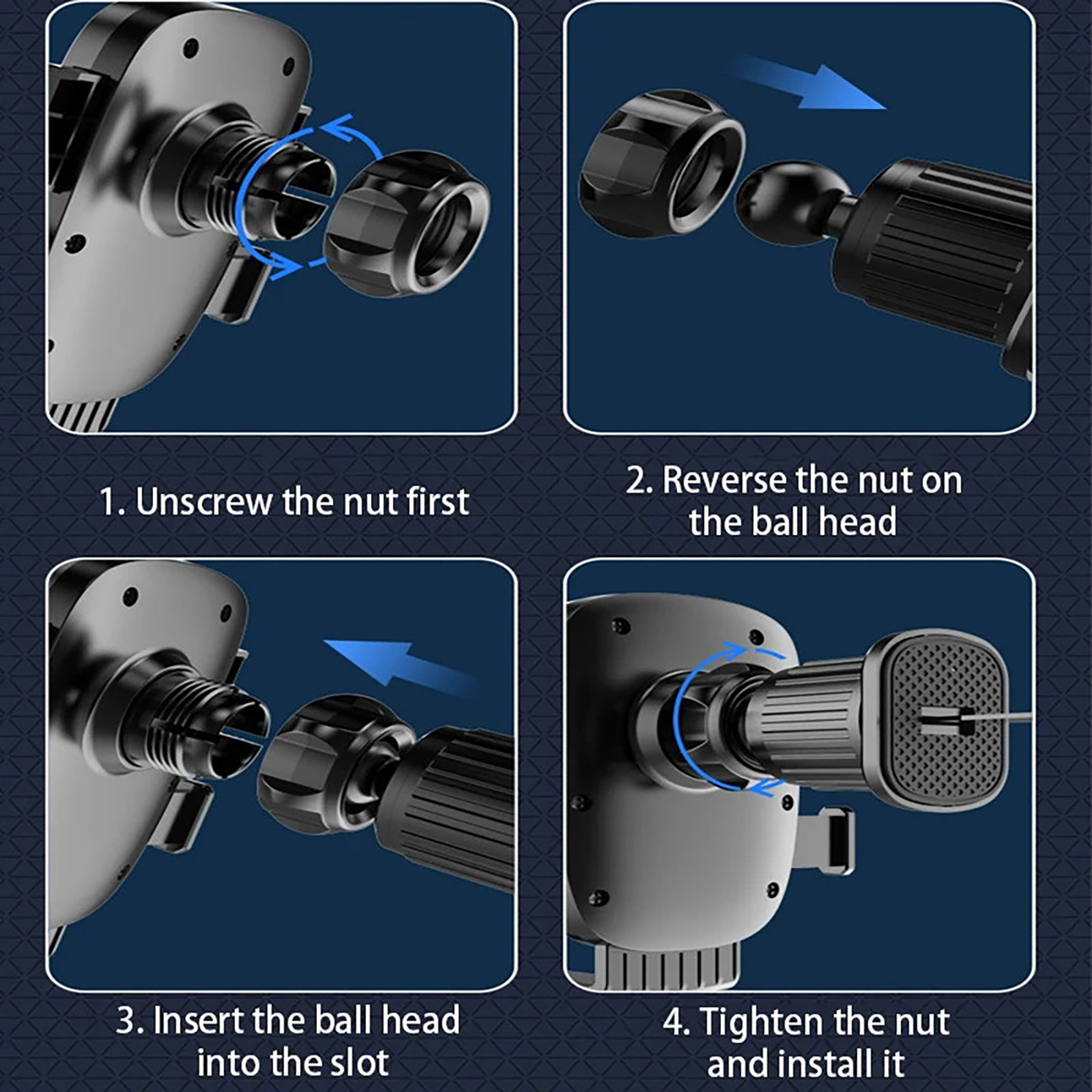 1. Unscrew the nut first

2. Reverse the nut on the ball head

3. Insert the ball head into the slot

4. Tighten the nut and install it