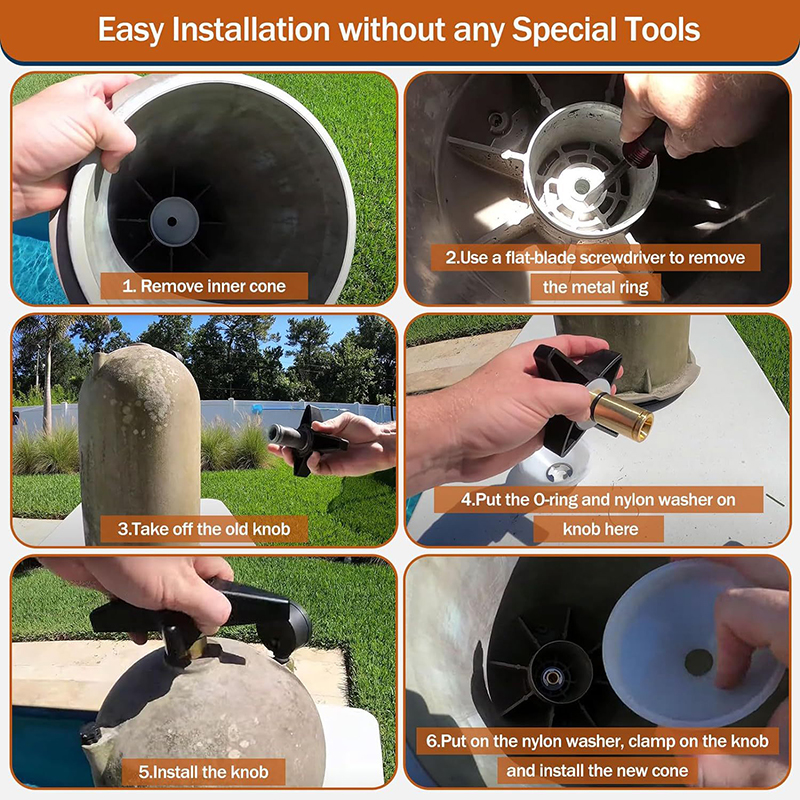 Easy Installation without any Special Tools

1. Remove inner cone

2.Use a flat-blade screwdriver to remove the metal ring

3.Take off the old knob

4.Put the O-ring and nylon washer on knob here

5.Install the knob

6.Put on the nylon washer, clamp on the knob and install the new cone