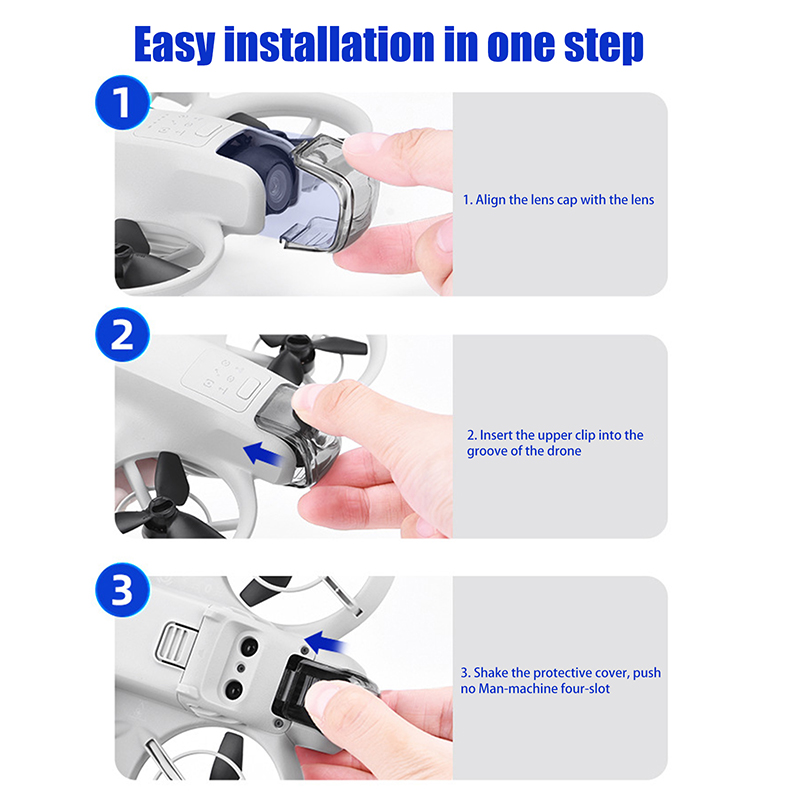 Easy installation in one step

1

1. Align the lens cap with the lens

2

2. Insert the upper clip into the groove of the drone

3

3. Shake the protective cover, push no Man-machine four-slot