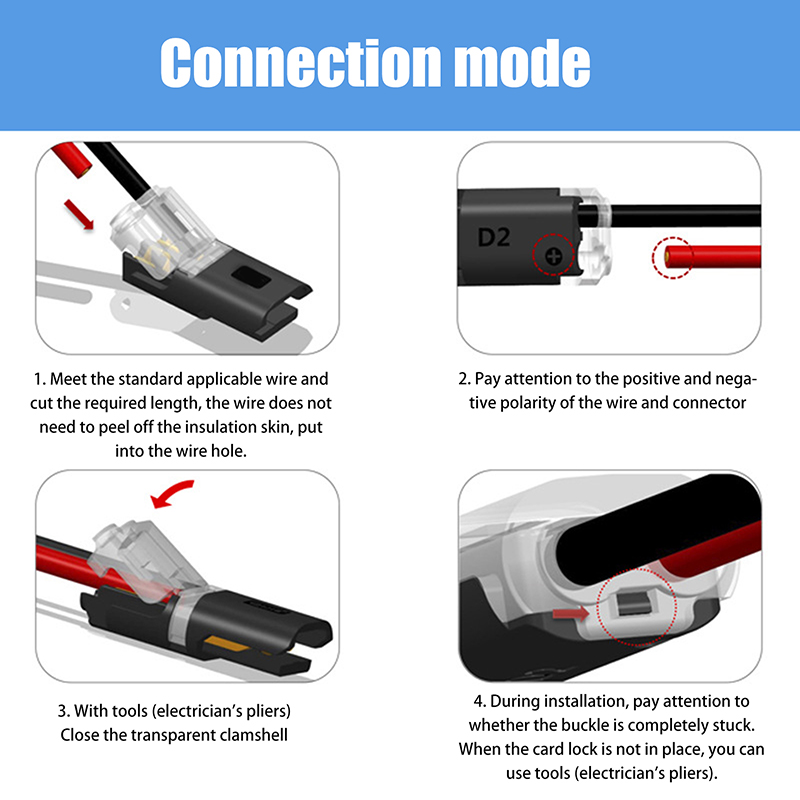 Connection mode

D2

1. Meet the standard applicable wire and cut the required length, the wire does not need to peel off the insulation skin, put into the wire hole.

2. Pay attention to the positive and negative polarity of the wire and connector

3. With tools (electrician's pliers) Close the transparent clamshell

4. During installation, pay attention to whether the buckle is completely stuck. When the card lock is not in place, you can use tools (electrician's pliers).