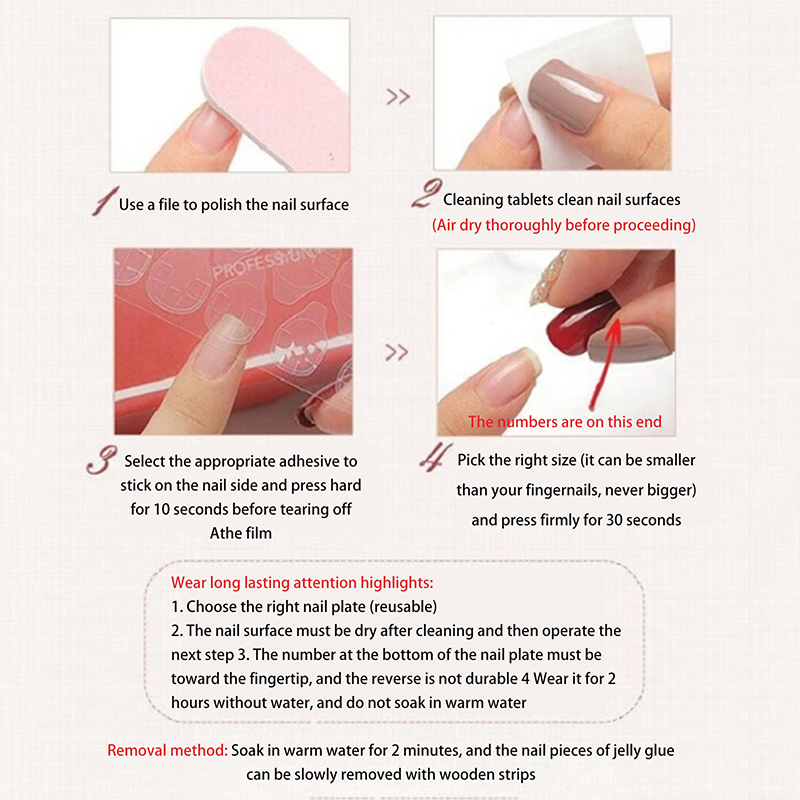 >>

1 Use a file to polish the nail surface

2 Cleaning tablets clean nail surfaces
(Air dry thoroughly before proceeding)

PROFESSIONA

>>

The numbers are on this end

3 Select the appropriate adhesive to stick on the nail side and press hard for 10 seconds before tearing off Athe film

4 Pick the right size (it can be smaller than your fingernails, never bigger) and press firmly for 30 seconds

Wear long lasting attention highlights:
1. Choose the right nail plate (reusable)
2. The nail surface must be dry after cleaning and then operate the next step 3. The number at the bottom of the nail plate must be toward the fingertip, and the reverse is not durable 4 Wear it for 2 hours without water, and do not soak in warm water

Removal method: Soak in warm water for 2 minutes, and the nail pieces of jelly glue can be slowly removed with wooden strips