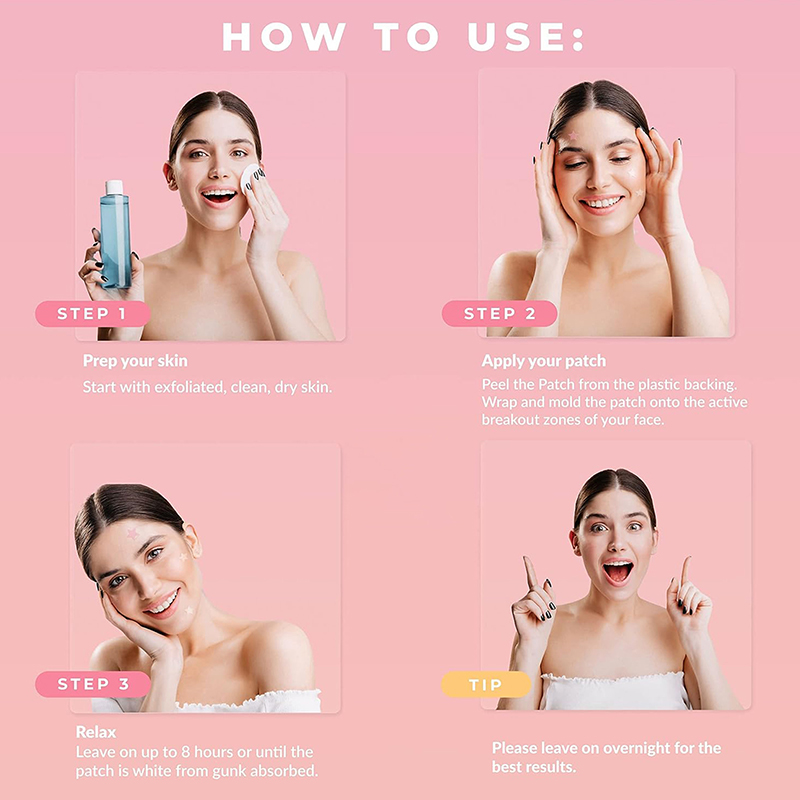 HOW TO USE:

STEP 1

Prep your skin

Start with exfoliated, clean, dry skin.

STEP 2

Apply your patch

Peel the Patch from the plastic backing. Wrap and mold the patch onto the active breakout zones of your face.

STEP 3

Relax

Leave on up to 8 hours or until the patch is white from gunk absorbed.

TIP

Please leave on overnight for the best results.