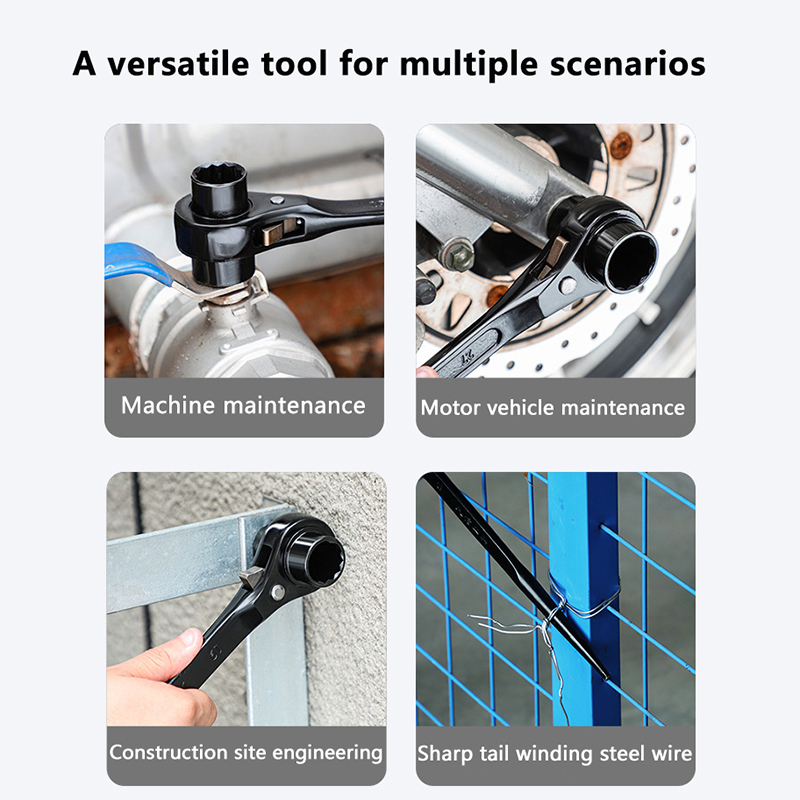 A versatile tool for multiple scenarios

Machine maintenance

Motor vehicle maintenance

Construction site engineering

Sharp tail winding steel wire