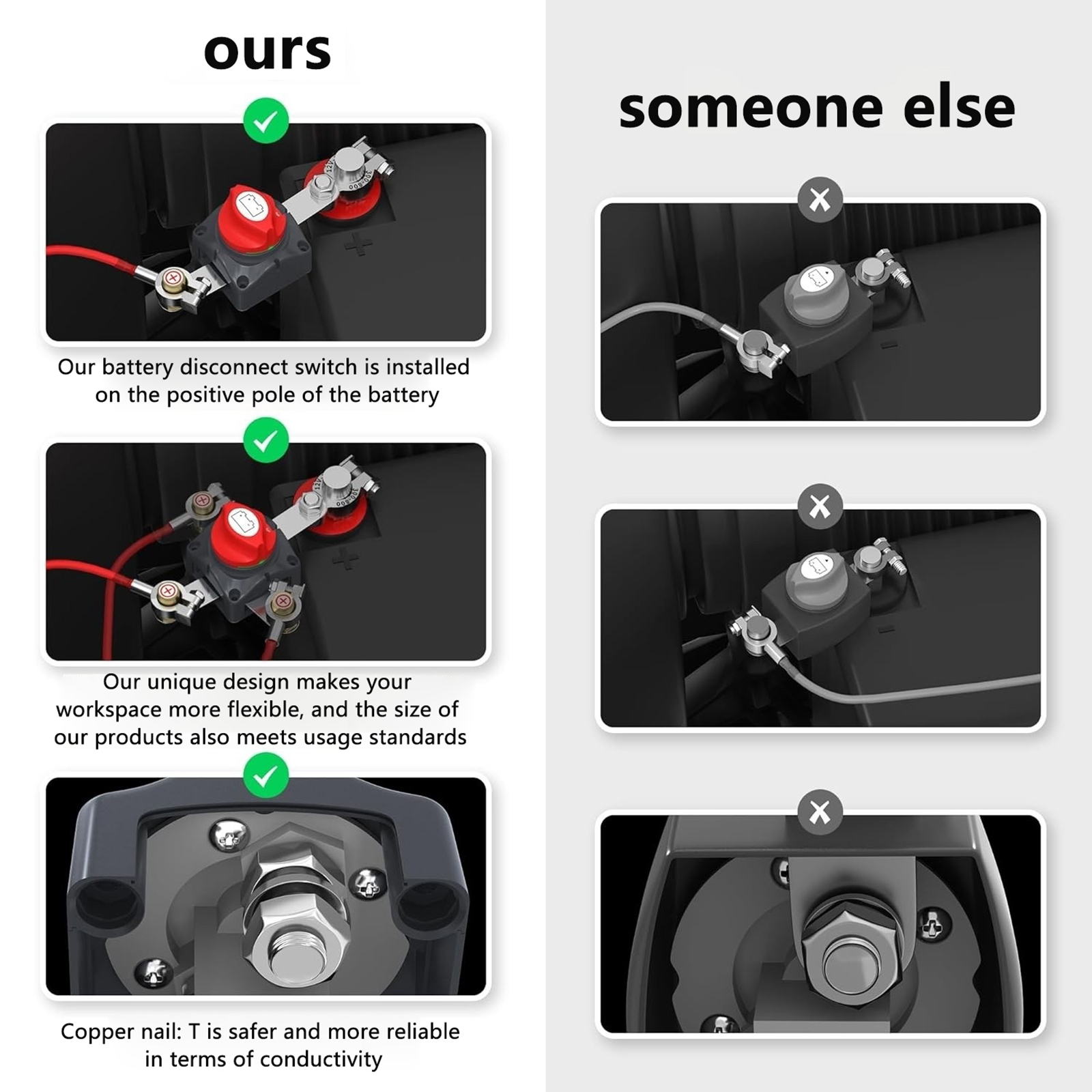 ours

Our battery disconnect switch is installed on the positive pole of the battery

Our unique design makes your workspace more flexible, and the size of our products also meets usage standards

Copper nail: T is safer and more reliable in terms of conductivity

someone else