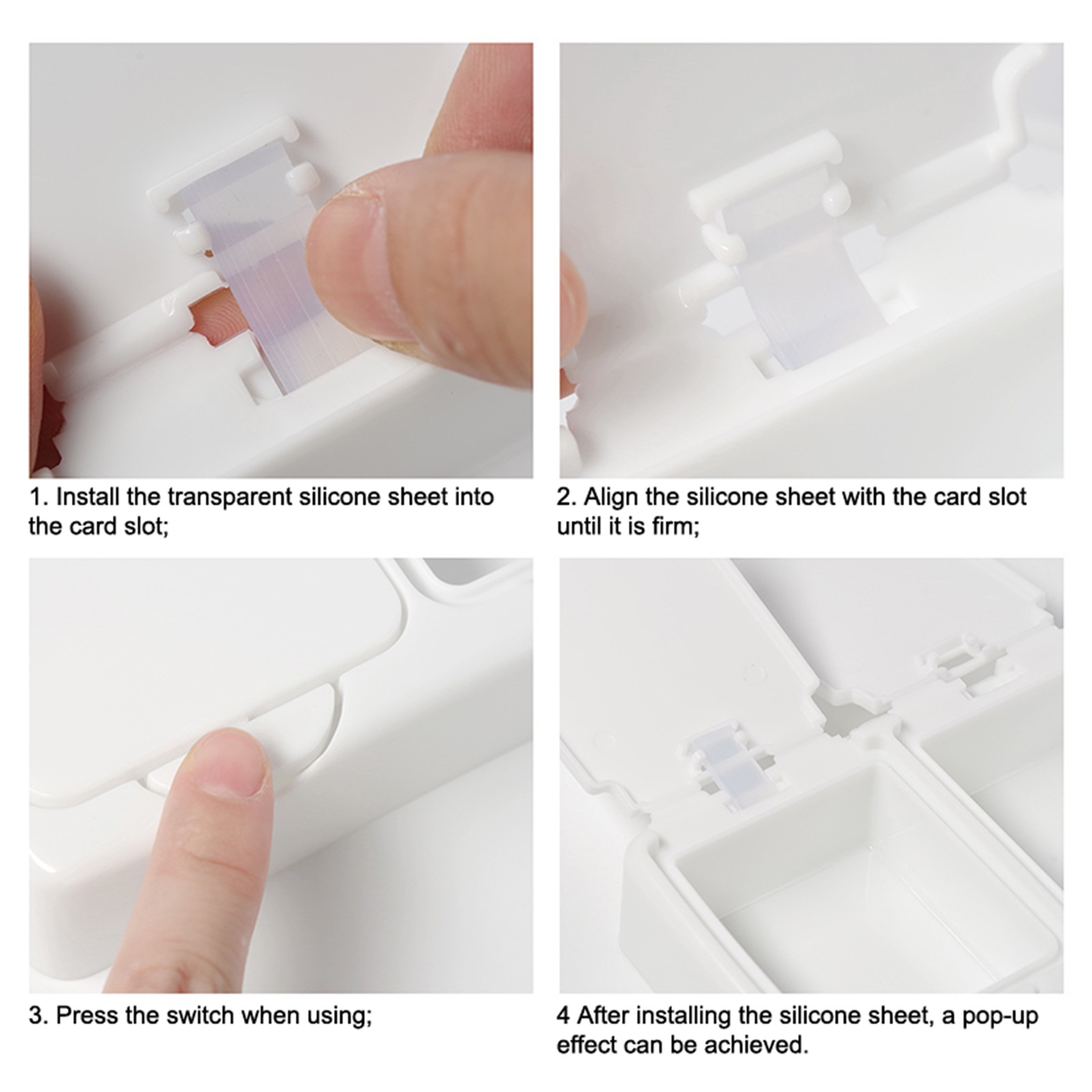 1. Install the transparent silicone sheet into the card slot;

2. Align the silicone sheet with the card slot until it is firm;

3. Press the switch when using;

4 After installing the silicone sheet, a pop-up effect can be achieved.