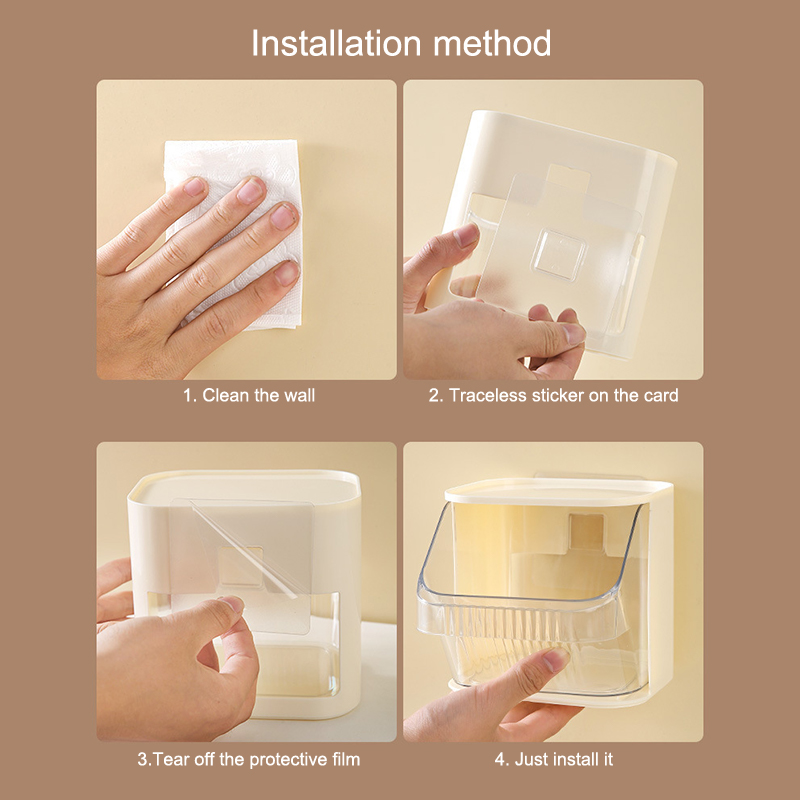 Installation method

1. Clean the wall

2. Traceless sticker on the card

3.Tear off the protective film

4. Just install it