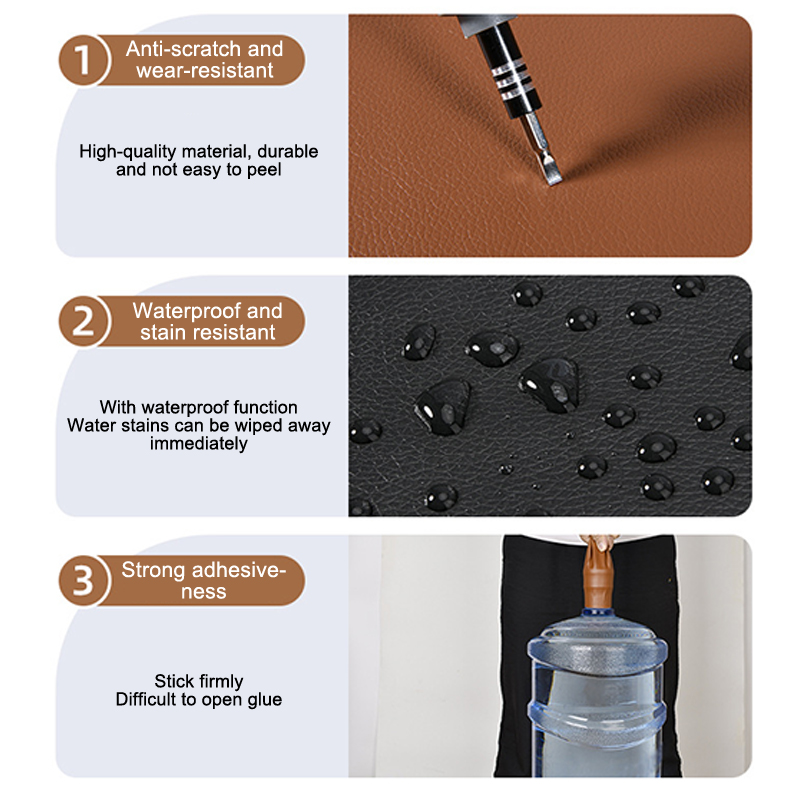 1 Anti-scratch and wear-resistant

High-quality material, durable and not easy to peel

2 Waterproof and stain resistant

With waterproof function
Water stains can be wiped away immediately

3 Strong adhesiveness

Stick firmly
Difficult to open glue