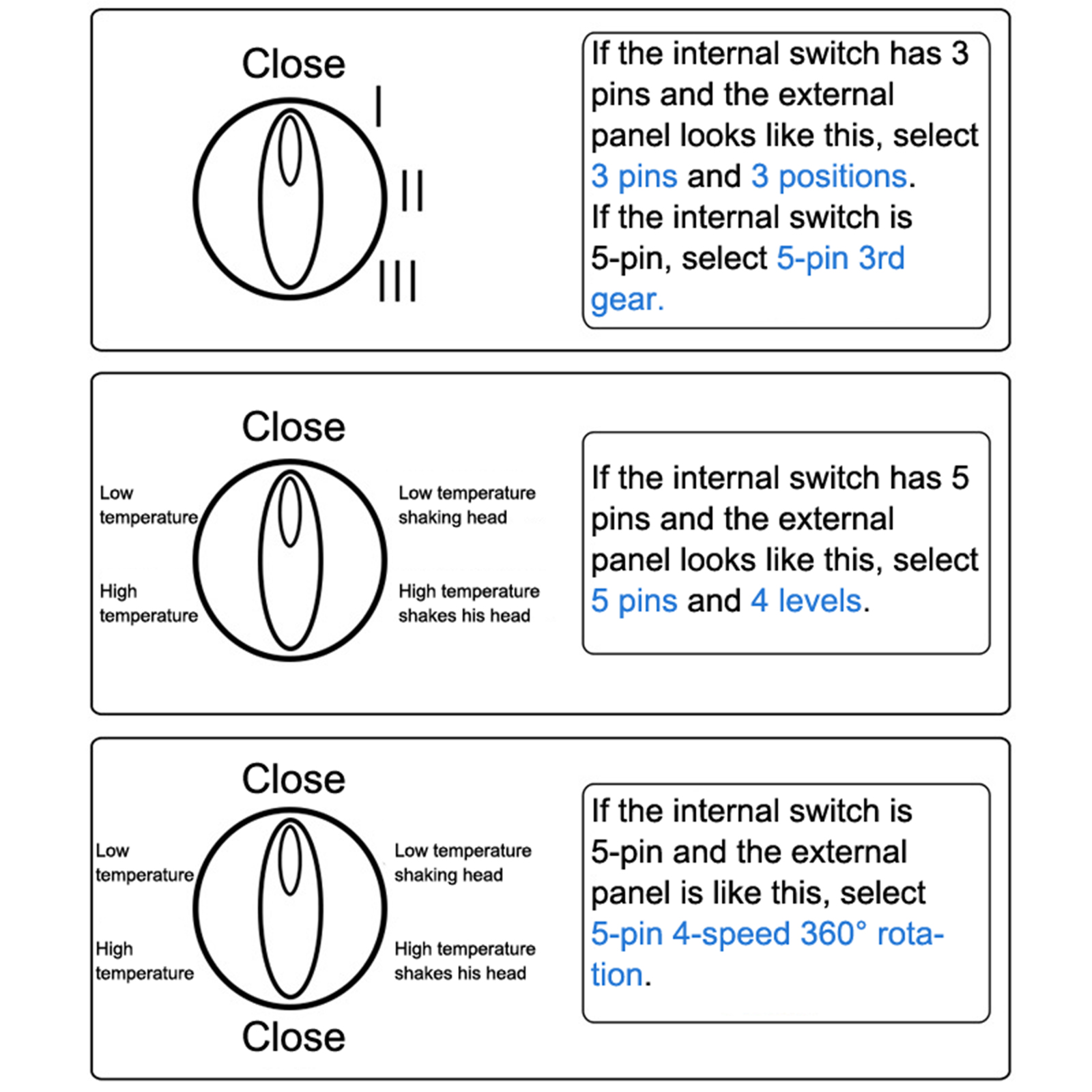 Close
I
II
III

If the internal switch has 3 pins and the external panel looks like this, select 3 pins and 3 positions.
If the internal switch is 5-pin, select 5-pin 3rd gear.

Close
Low temperature
High temperature
Low temperature shaking head
High temperature shakes his head

If the internal switch has 5 pins and the external panel looks like this, select 5 pins and 4 levels.

Close
Low temperature
High temperature
Low temperature shaking head
High temperature shakes his head
Close

If the internal switch is 5-pin and the external panel is like this, select 5-pin 4-speed 360° rotation.