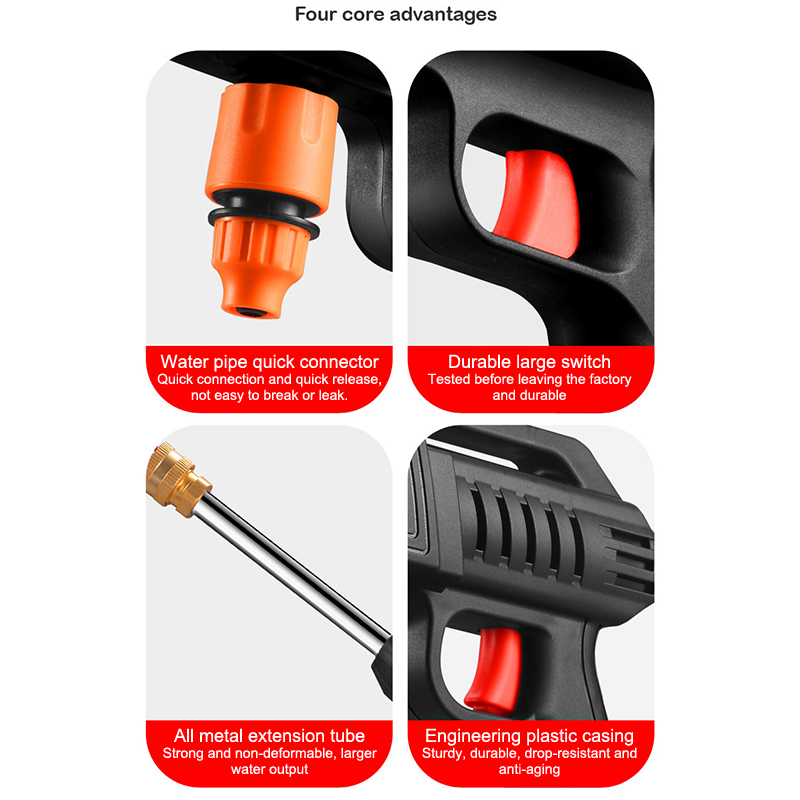 Four core advantages

Water pipe quick connector
Quick connection and quick release, not easy to break or leak.

Durable large switch
Tested before leaving the factory and durable

All metal extension tube
Strong and non-deformable, larger water output

Engineering plastic casing
Sturdy, durable, drop-resistant and anti-aging