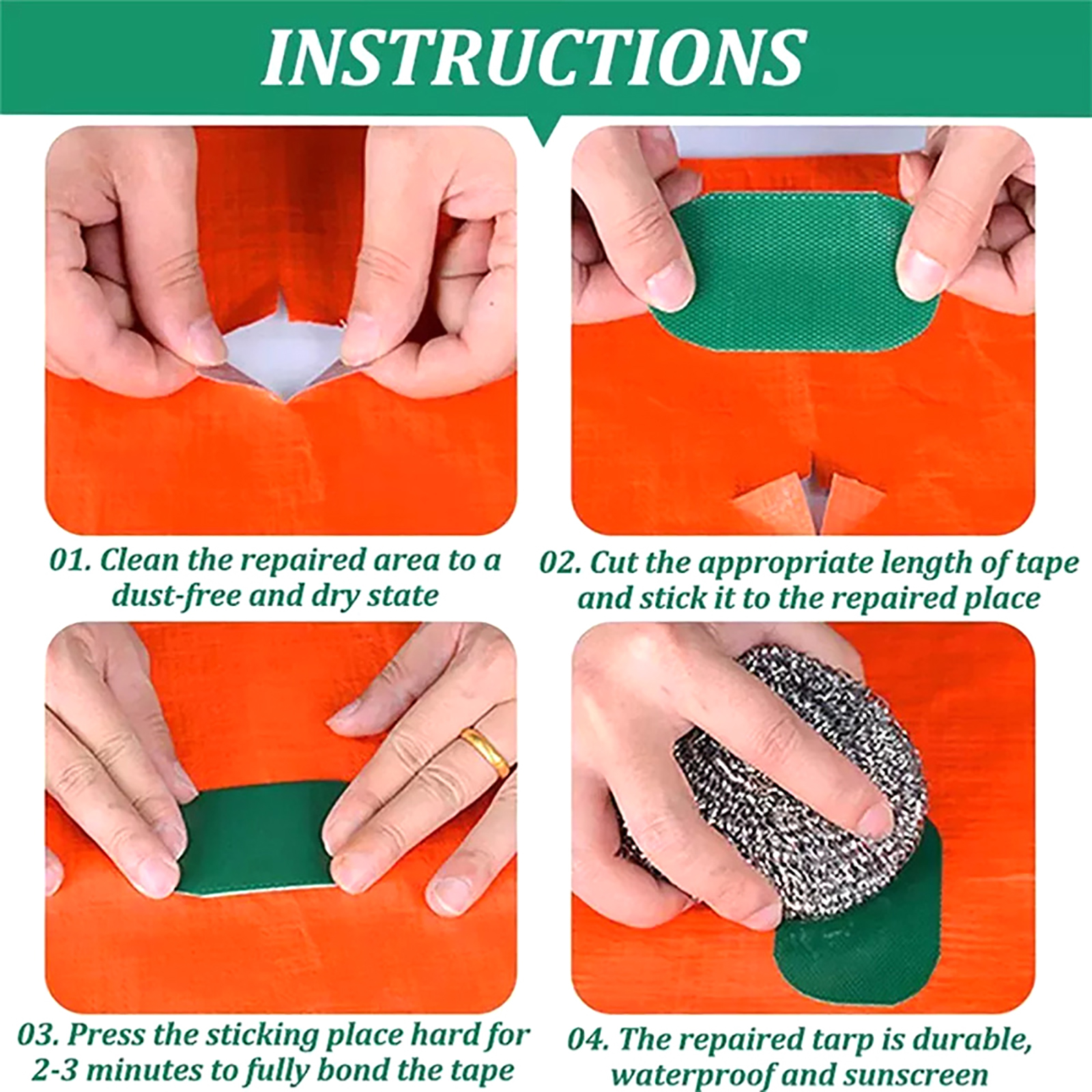 INSTRUCTIONS

01. Clean the repaired area to a dust-free and dry state

02. Cut the appropriate length of tape and stick it to the repaired place

03. Press the sticking place hard for 2-3 minutes to fully bond the tape

04. The repaired tarp is durable, waterproof and sunscreen