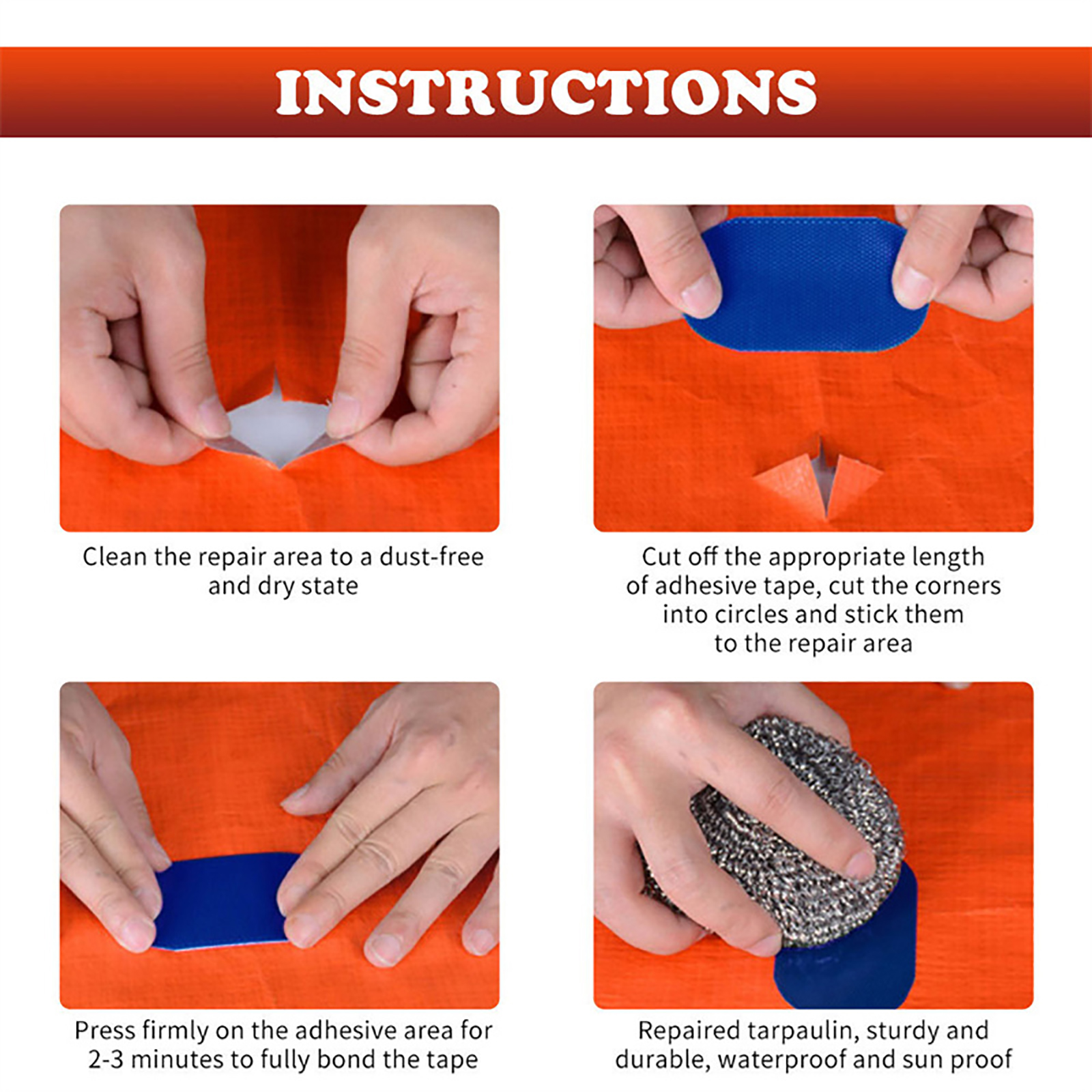 INSTRUCTIONS

Clean the repair area to a dust-free and dry state

Cut off the appropriate length of adhesive tape, cut the corners into circles and stick them to the repair area

Press firmly on the adhesive area for 2-3 minutes to fully bond the tape

Repaired tarpaulin, sturdy and durable, waterproof and sun proof