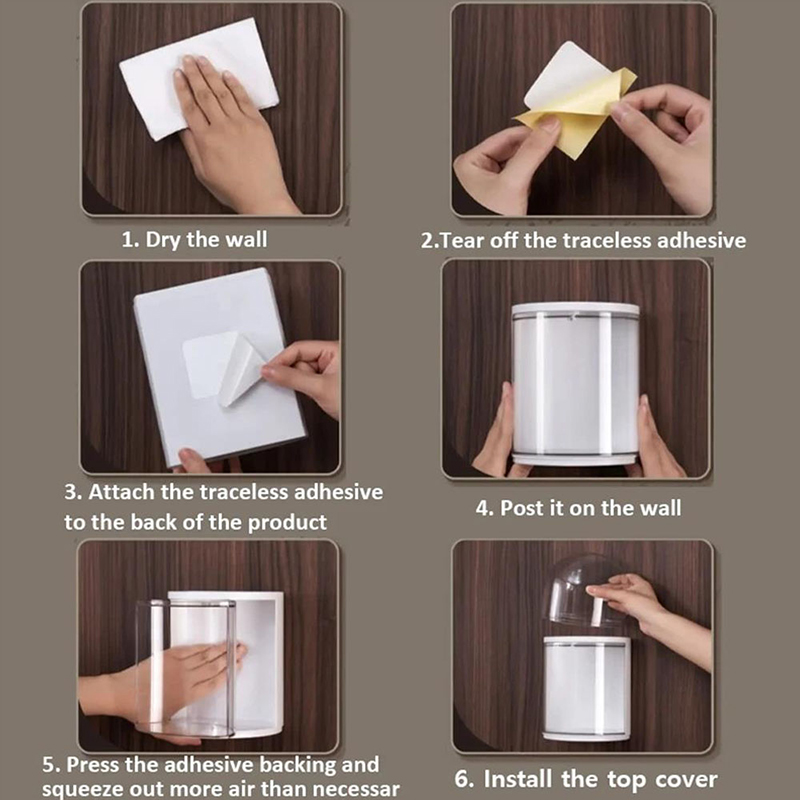 1. Dry the wall

2.Tear off the traceless adhesive

3. Attach the traceless adhesive to the back of the product

4. Post it on the wall

5. Press the adhesive backing and squeeze out more air than necessar

6. Install the top cover