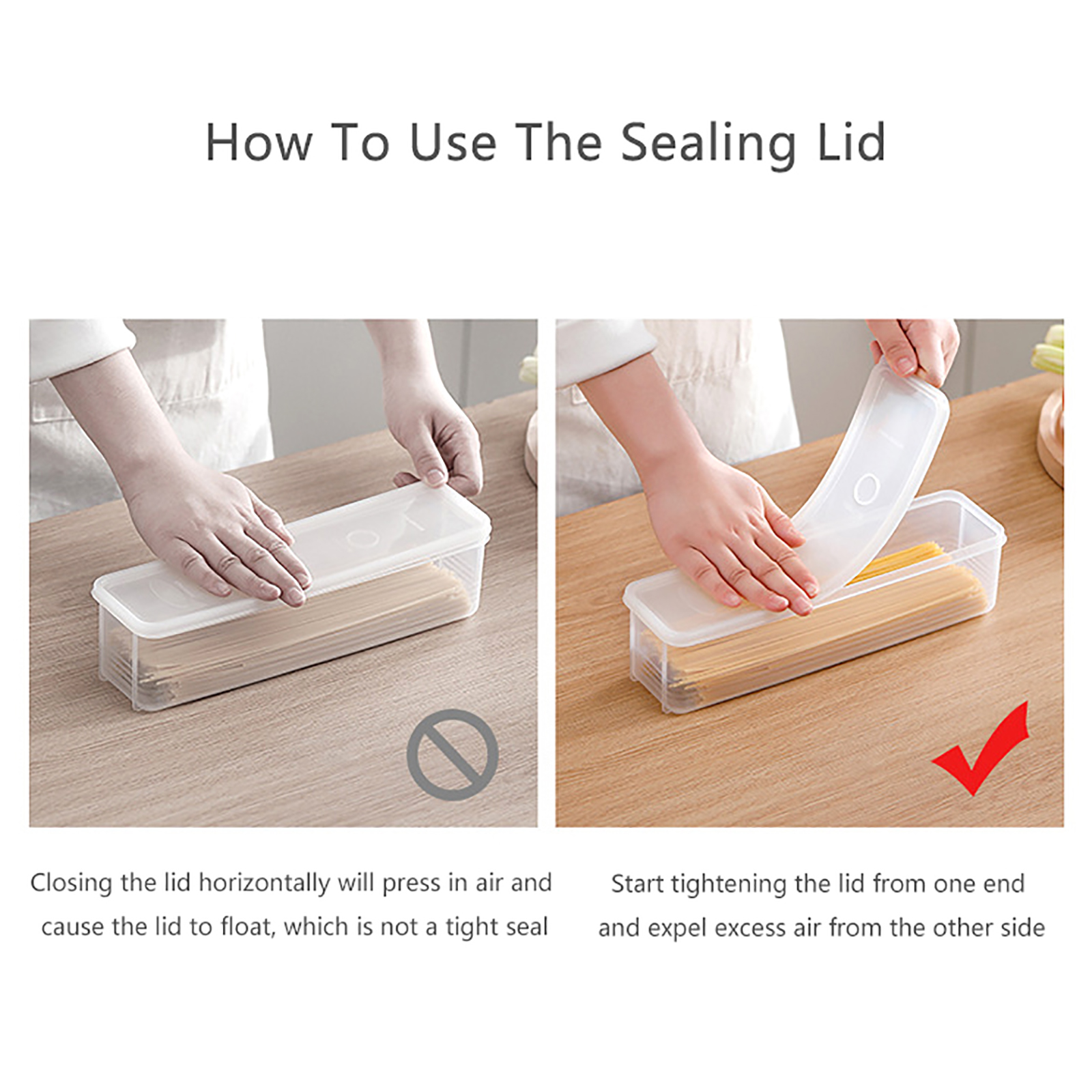 How To Use The Sealing Lid

Closing the lid horizontally will press in air and cause the lid to float, which is not a tight seal

Start tightening the lid from one end and expel excess air from the other side