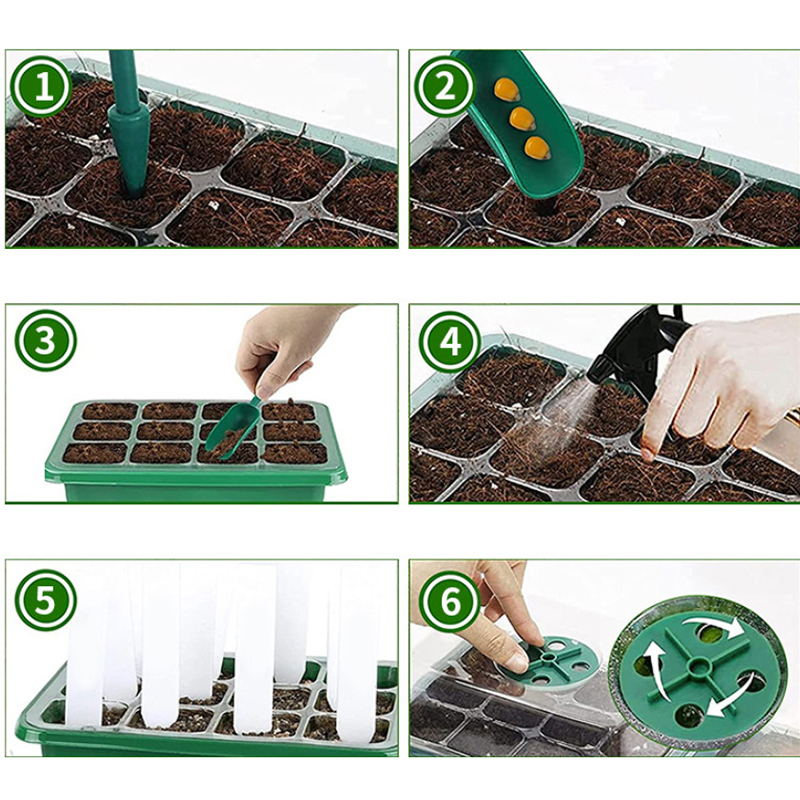 1

2

3

4

5

6