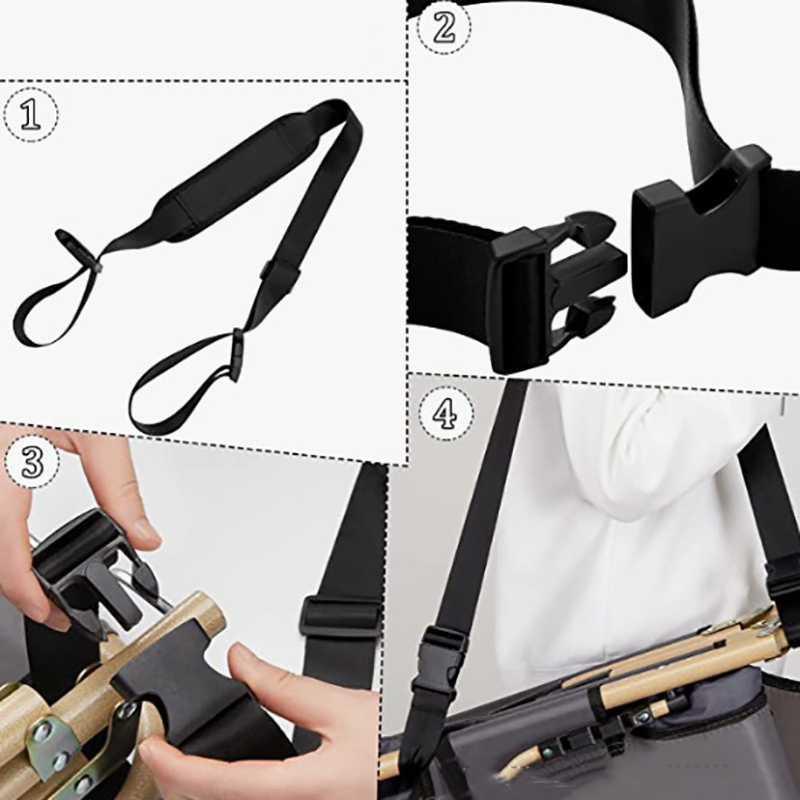 1

2

3

4