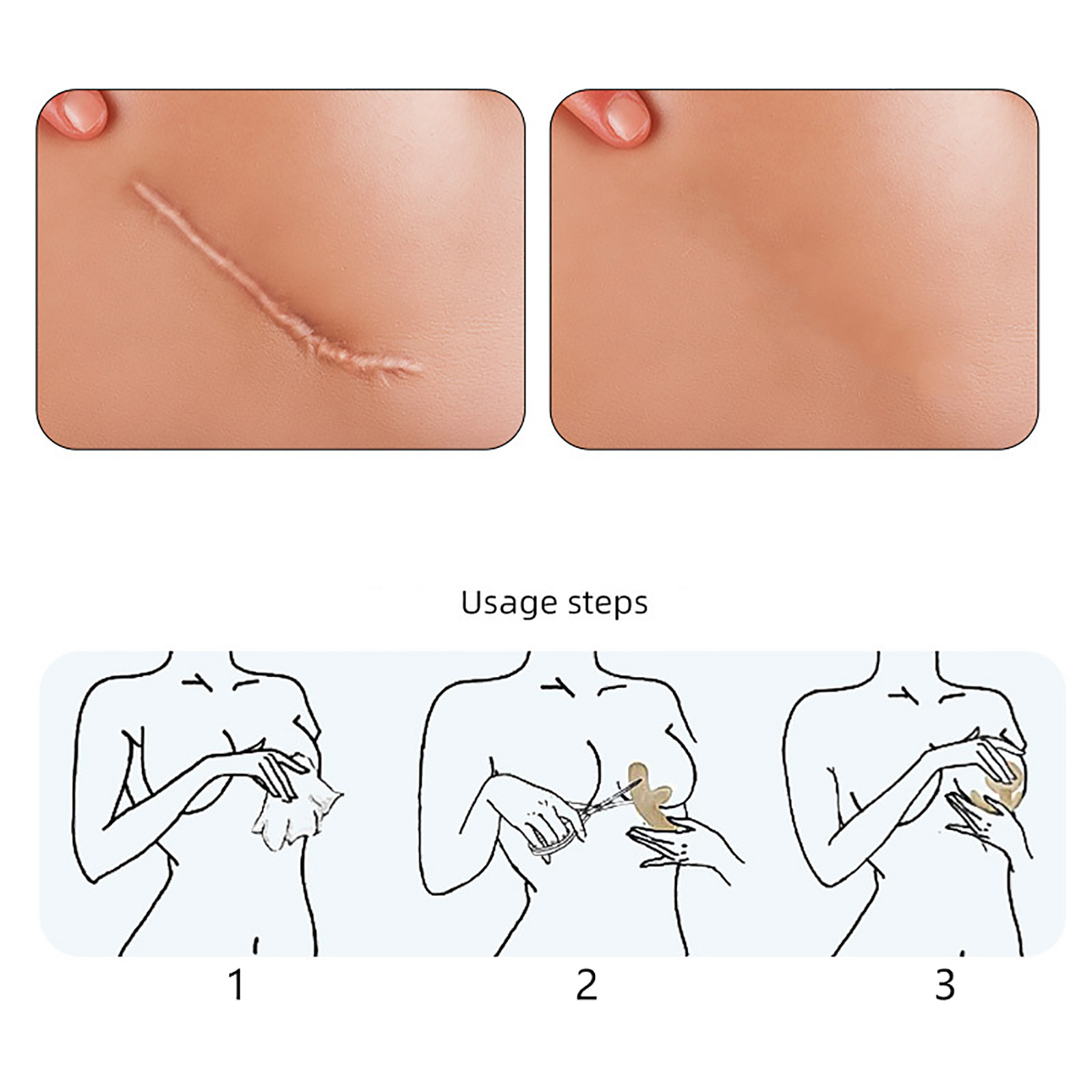 Usage steps

1

2

3