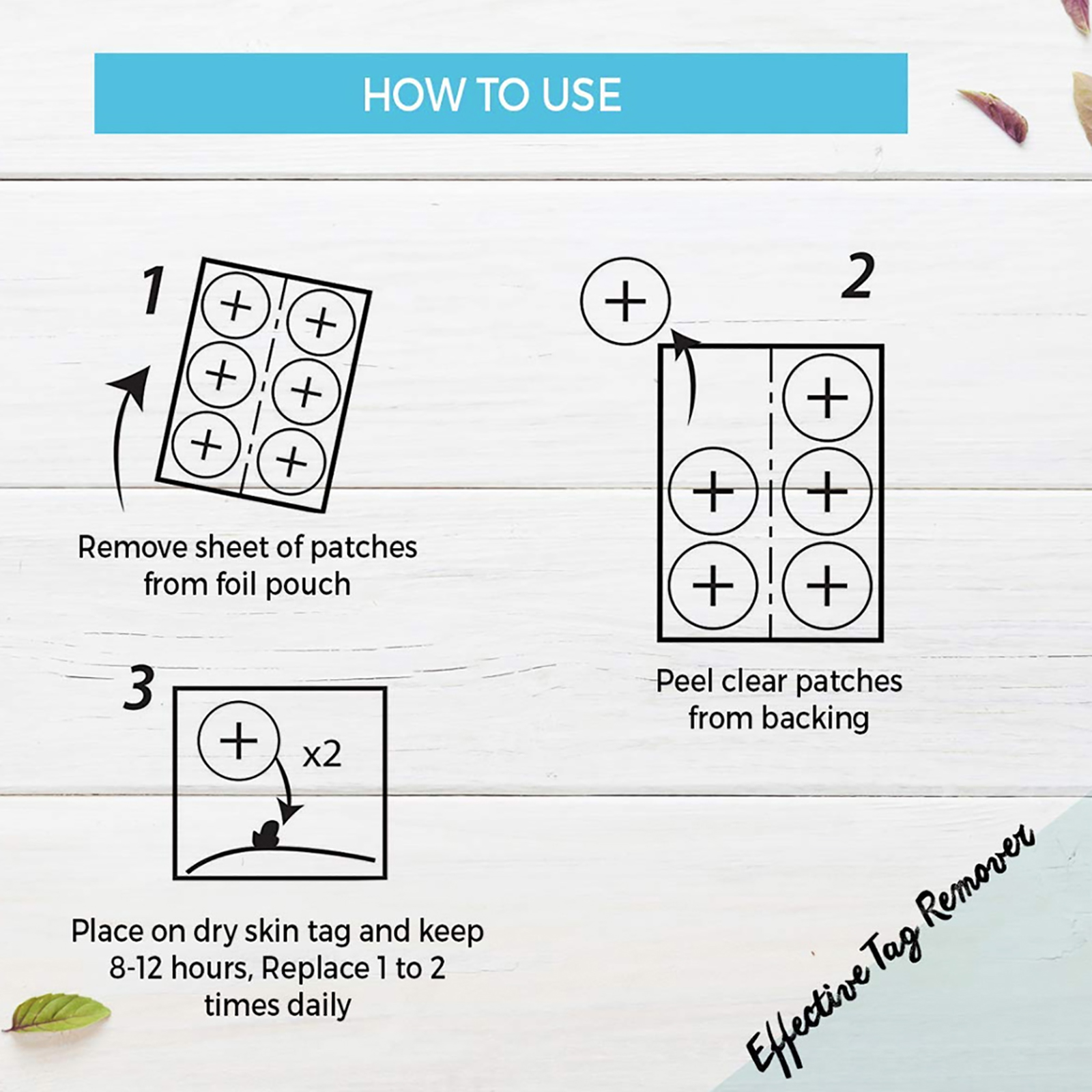 HOW TO USE

1

Remove sheet of patches from foil pouch

2

Peel clear patches from backing

3

x2

Place on dry skin tag and keep 8-12 hours, Replace 1 to 2 times daily

Effective Tag Remover