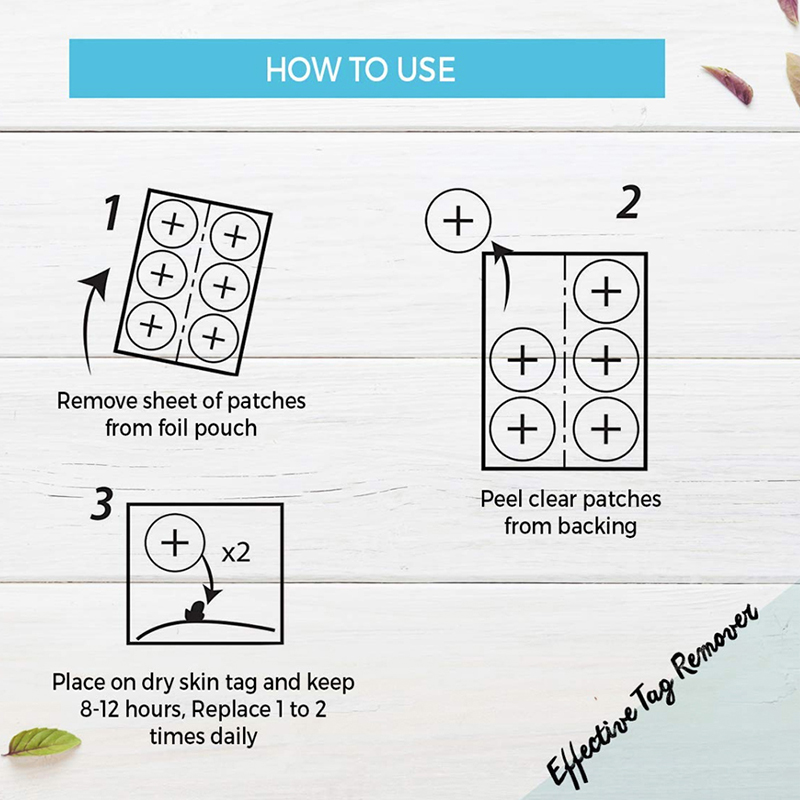 HOW TO USE

1

Remove sheet of patches from foil pouch

2

Peel clear patches from backing

3

x2

Place on dry skin tag and keep 8-12 hours, Replace 1 to 2 times daily

Effective Tag Remover