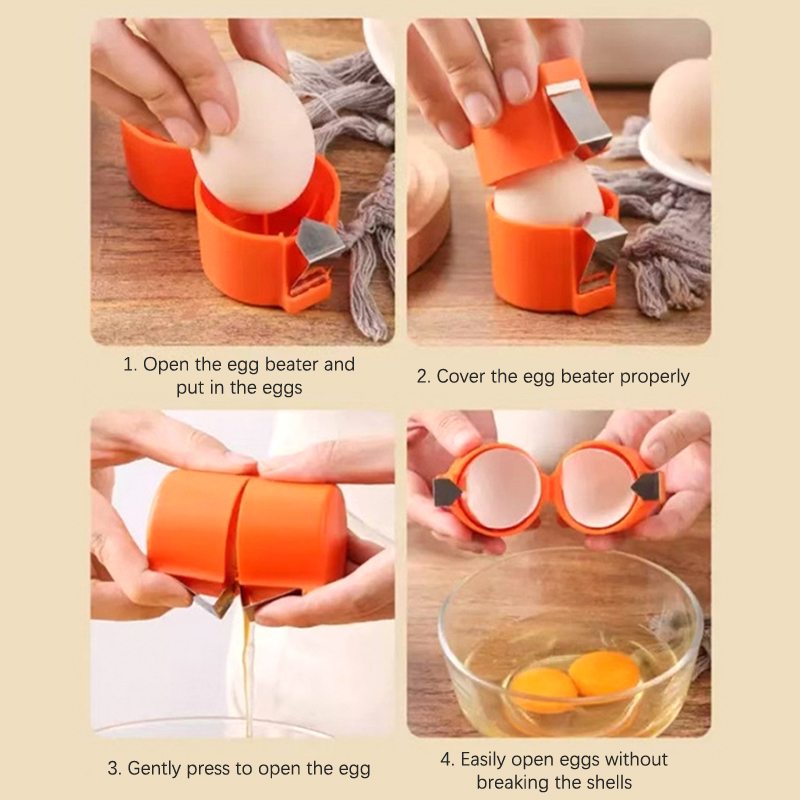 1. Open the egg beater and put in the eggs

2. Cover the egg beater properly

3. Gently press to open the egg

4. Easily open eggs without breaking the shells