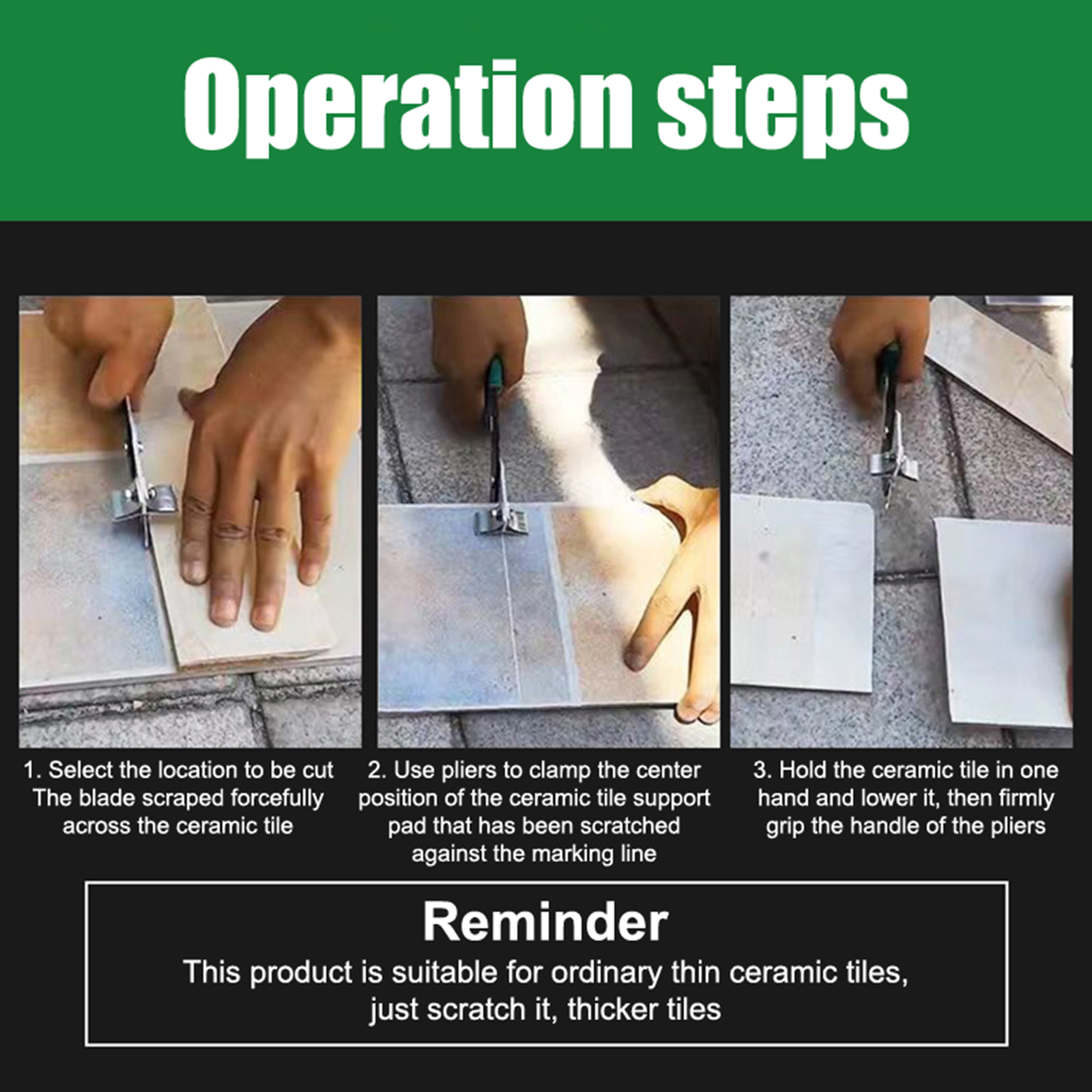 Operation steps

1. Select the location to be cut The blade scraped forcefully across the ceramic tile

2. Use pliers to clamp the center position of the ceramic tile support pad that has been scratched against the marking line

3. Hold the ceramic tile in one hand and lower it, then firmly grip the handle of the pliers

Reminder

This product is suitable for ordinary thin ceramic tiles, just scratch it, thicker tiles