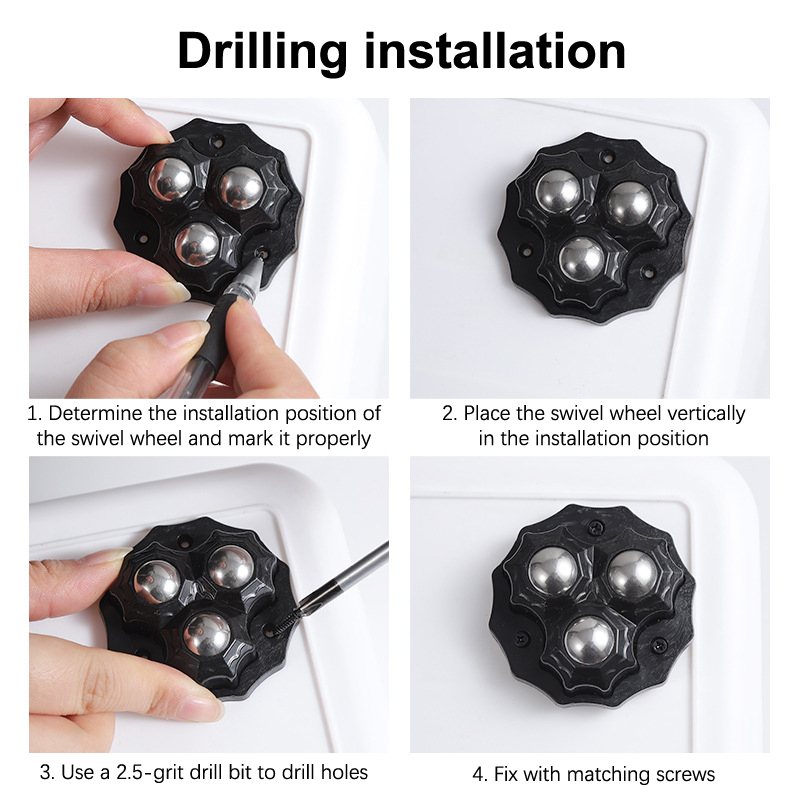 Drilling installation

1. Determine the installation position of the swivel wheel and mark it properly

2. Place the swivel wheel vertically in the installation position

3. Use a 2.5-grit drill bit to drill holes

4. Fix with matching screws