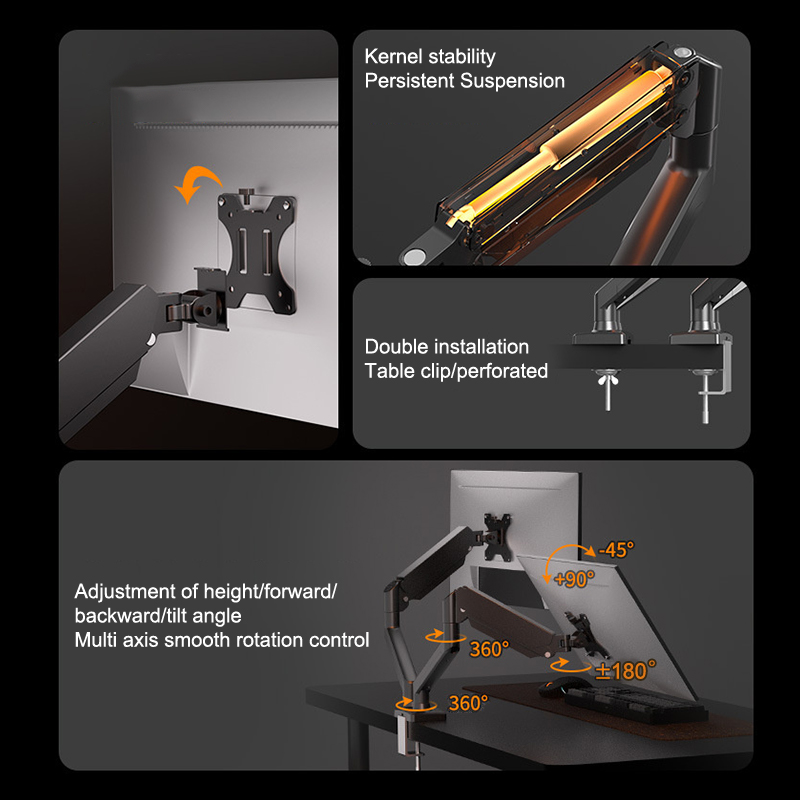 Kernel stability
Persistent Suspension

Double installation
Table clip/perforated

Adjustment of height/forward/backward/tilt angle
Multi axis smooth rotation control

-45°
+90°
360°
±180°
360°