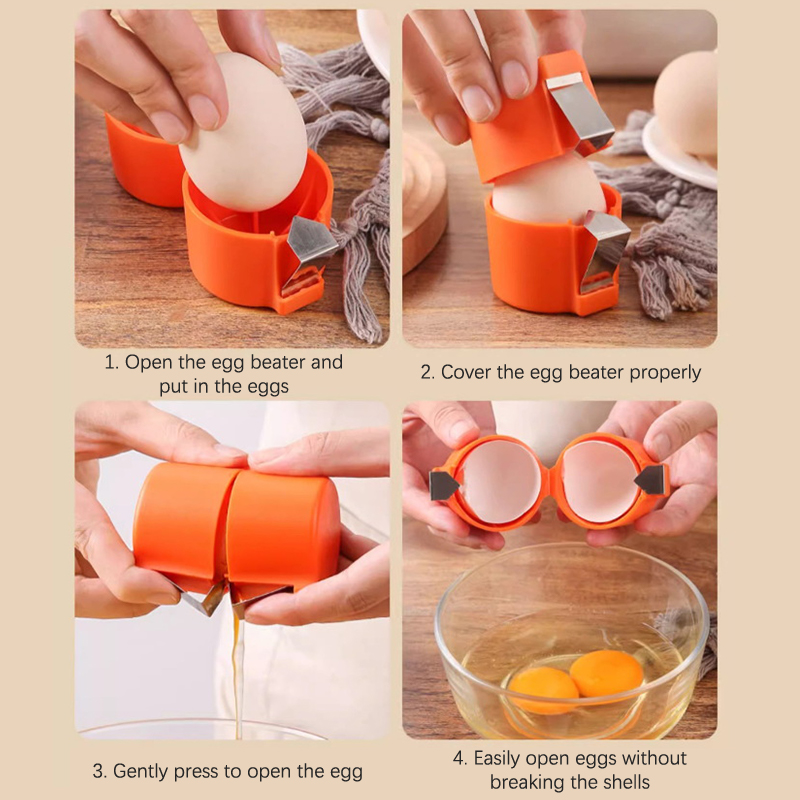 1. Open the egg beater and put in the eggs

2. Cover the egg beater properly

3. Gently press to open the egg

4. Easily open eggs without breaking the shells