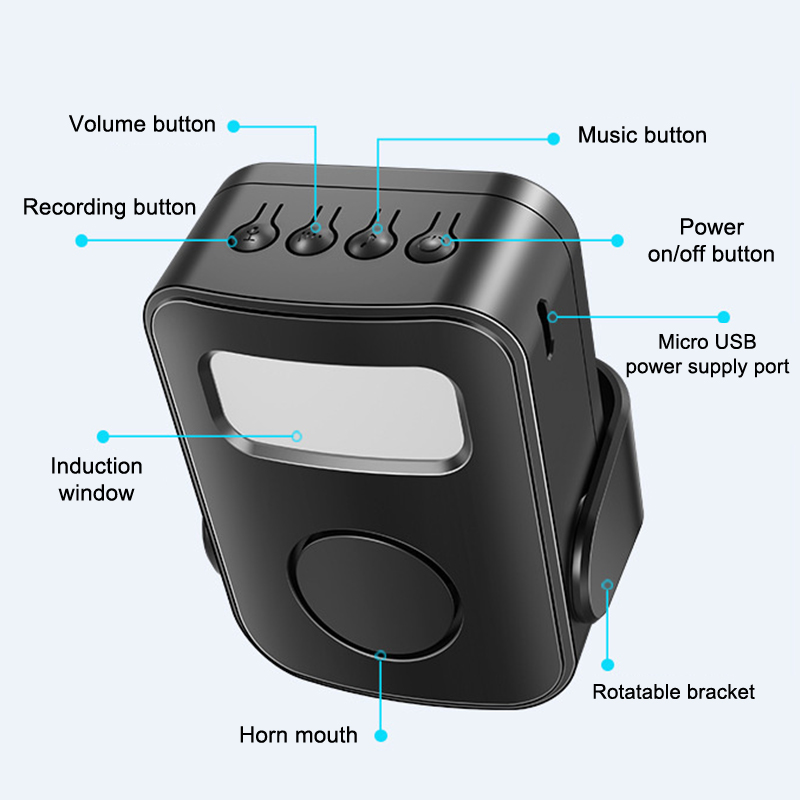 Volume button

Music button

Recording button

Power
on/off button

Micro USB
power supply port

Induction
window

Rotatable bracket

Horn mouth