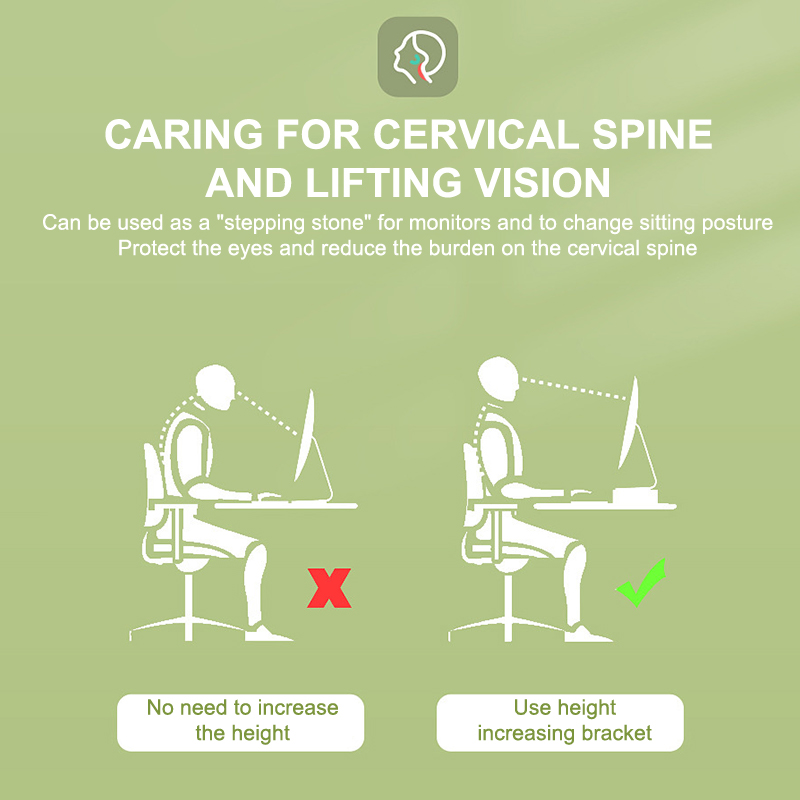 CARING FOR CERVICAL SPINE AND LIFTING VISION

Can be used as a "stepping stone" for monitors and to change sitting posture
Protect the eyes and reduce the burden on the cervical spine

No need to increase the height

Use height increasing bracket