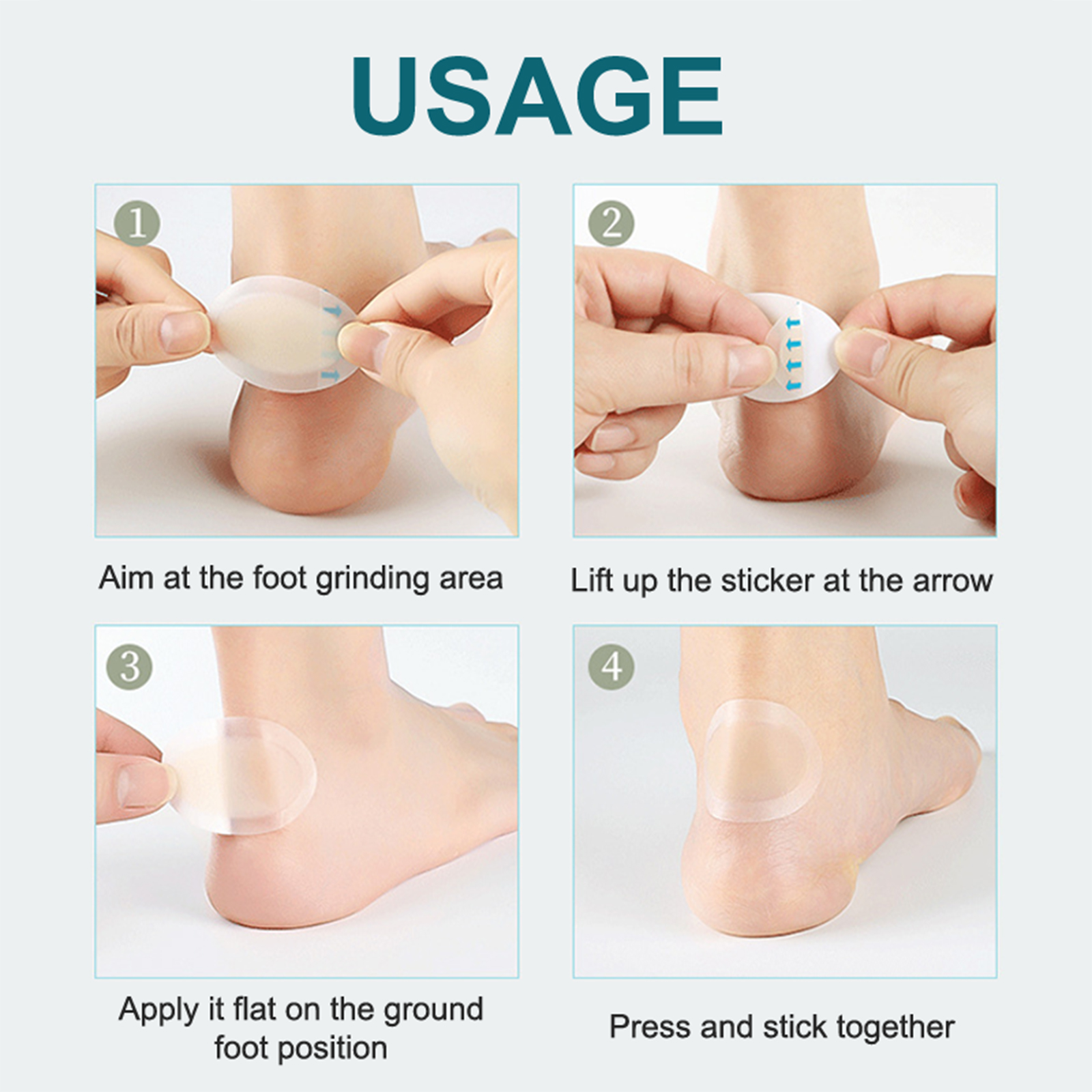 USAGE

1

Aim at the foot grinding area

2

Lift up the sticker at the arrow

3

Apply it flat on the ground foot position

4

Press and stick together