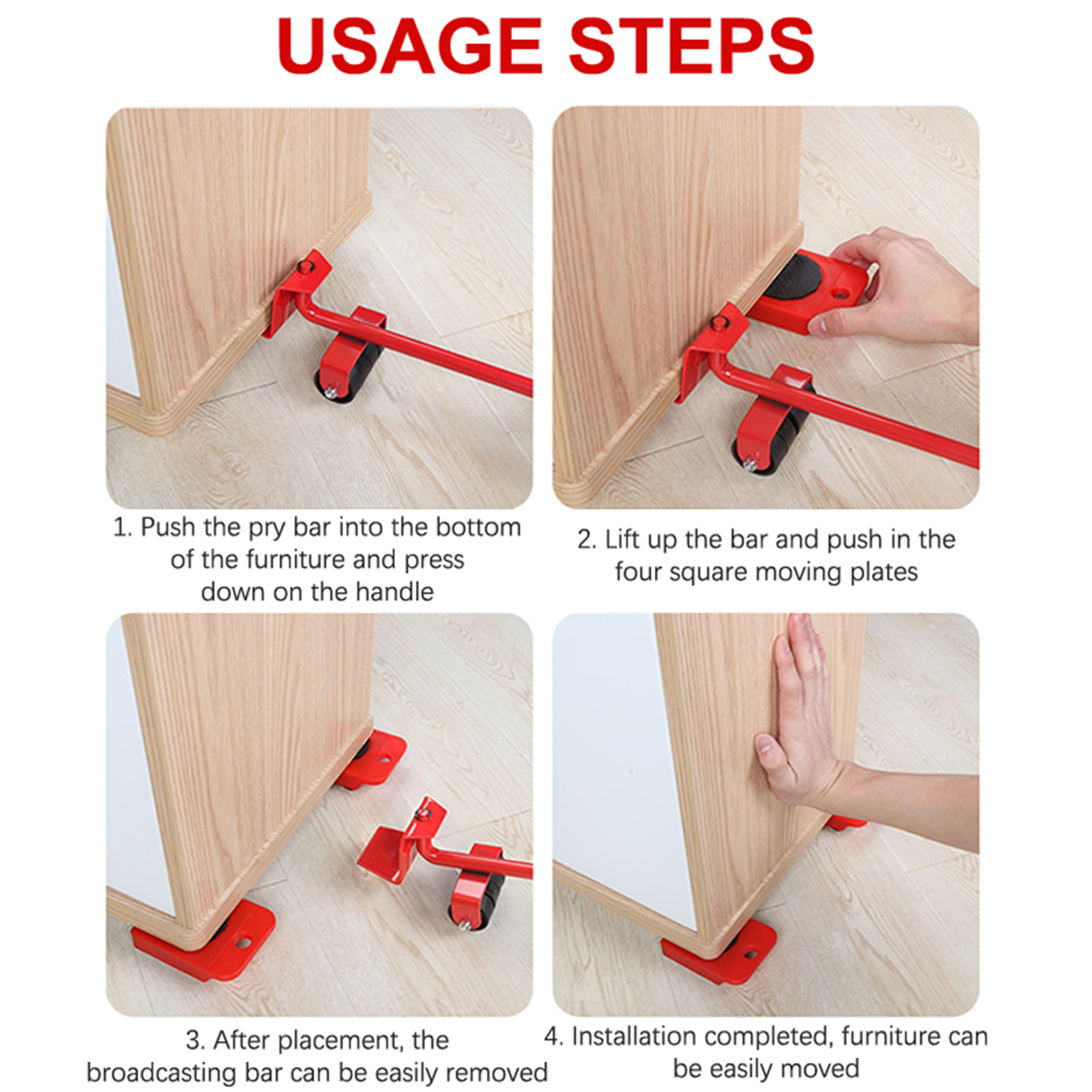 USAGE STEPS

1. Push the pry bar into the bottom of the furniture and press down on the handle

2. Lift up the bar and push in the four square moving plates

3. After placement, the broadcasting bar can be easily removed

4. Installation completed, furniture can be easily moved