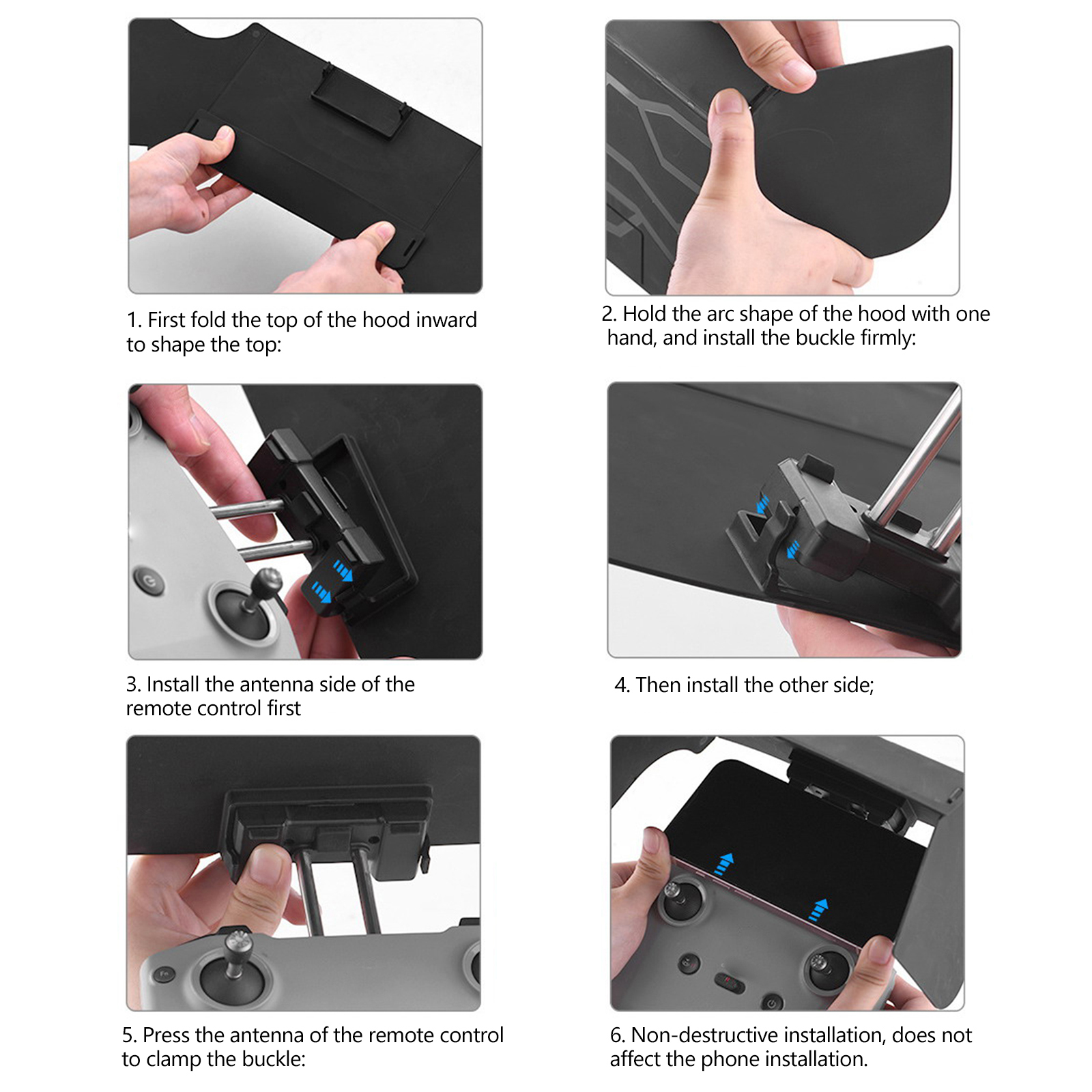 1. First fold the top of the hood inward to shape the top:

2. Hold the arc shape of the hood with one hand, and install the buckle firmly:

3. Install the antenna side of the remote control first

4. Then install the other side;

5. Press the antenna of the remote control to clamp the buckle:

6. Non-destructive installation, does not affect the phone installation.