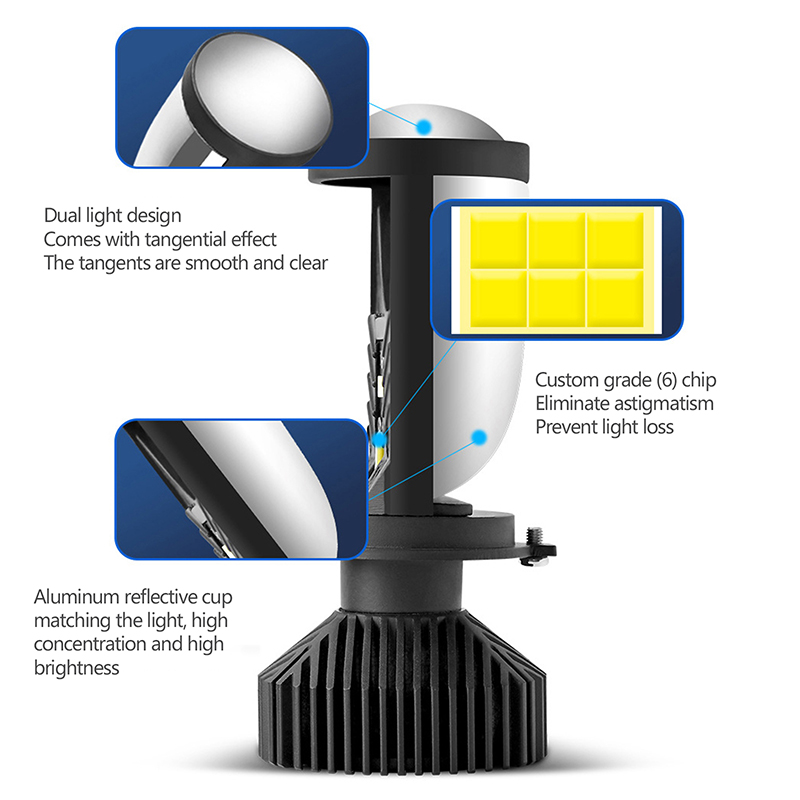 Dual light design
Comes with tangential effect
The tangents are smooth and clear

Custom grade (6) chip
Eliminate astigmatism
Prevent light loss

Aluminum reflective cup matching the light, high concentration and high brightness