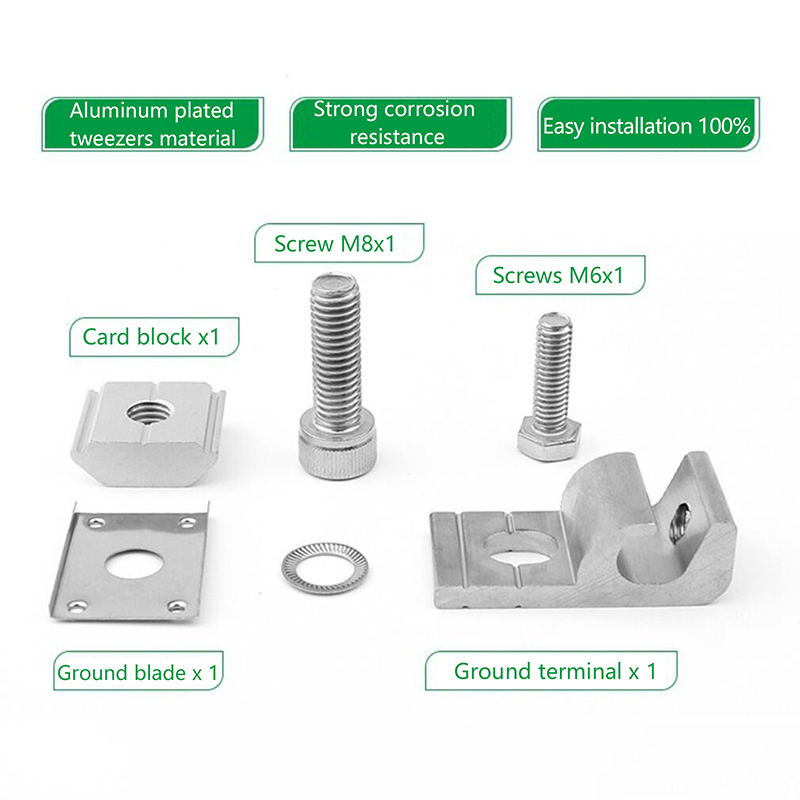 Aluminum plated tweezers material

Strong corrosion resistance

Easy installation 100%

Screw M8x1

Screws M6x1

Card block x1

Ground blade x 1

Ground terminal x 1